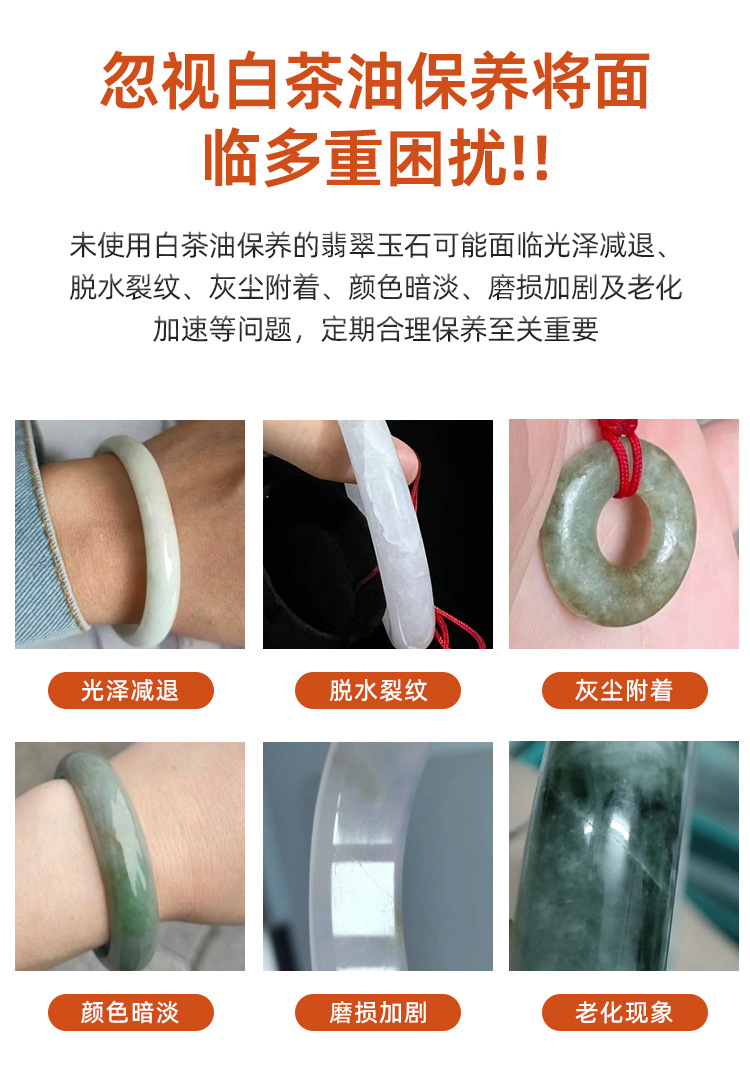 忽视白茶油保养将面临多重困扰!!

未使用白茶油保养的翡翠玉石可能面临光泽减退、脱水裂纹、灰尘附着、颜色暗淡、磨损加剧及老化加速等问题，定期合理保养至关重要

光泽减退

脱水裂纹

灰尘附着

颜色暗淡

磨损加剧

老化现象