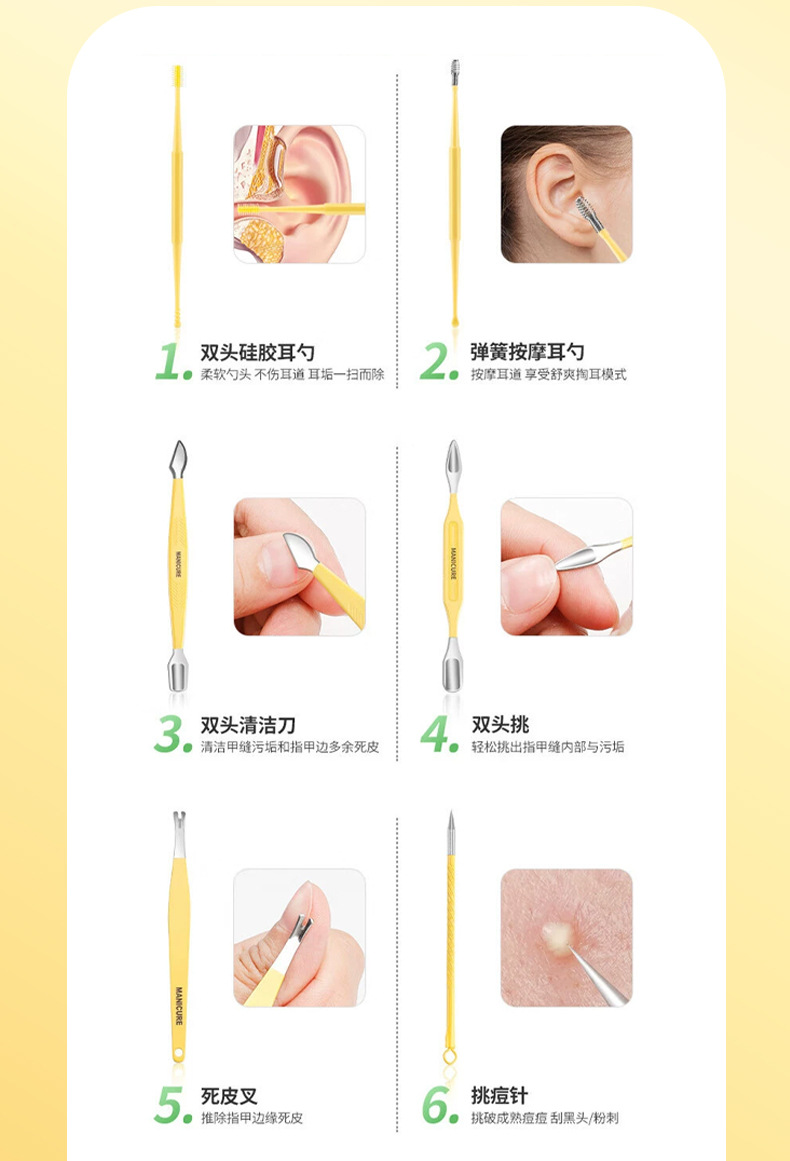 1. 双头硅胶耳勺
柔软勺头 不伤耳道 耳垢一扫而除

2. 弹簧按摩耳勺
按摩耳道 享受舒爽掏耳模式

MANICURE

3. 双头清洁刀
清洁甲缝污垢和指甲边多余死皮

MANICURE

4. 双头挑
轻松挑出指甲缝内部与污垢

MANICURE

5. 死皮叉
推除指甲边缘死皮

6. 挑痘针
挑破成熟痘痘 刮黑头/粉刺