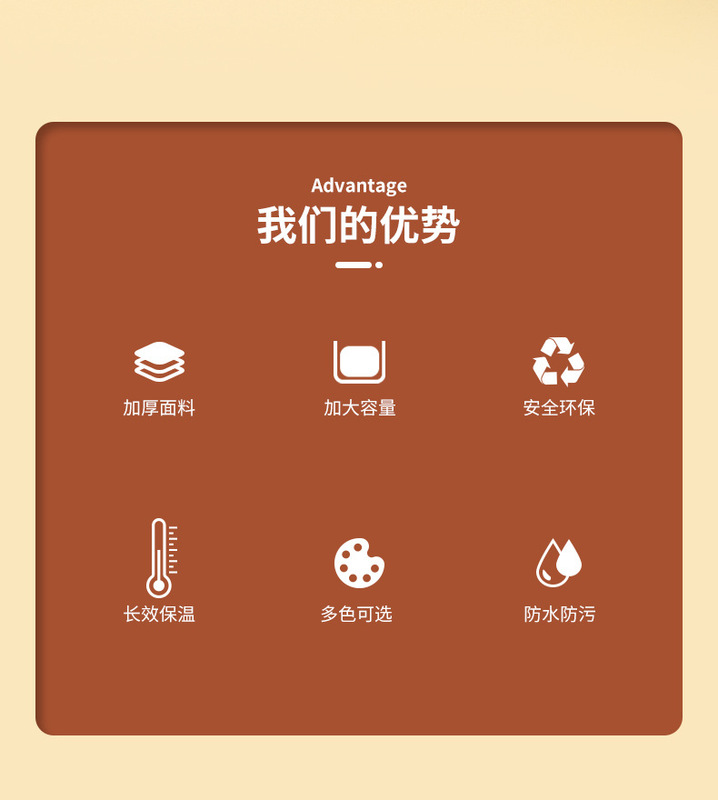 Advantage
我们的优势

加厚面料

加大容量

安全环保

长效保温

多色可选

防水防污