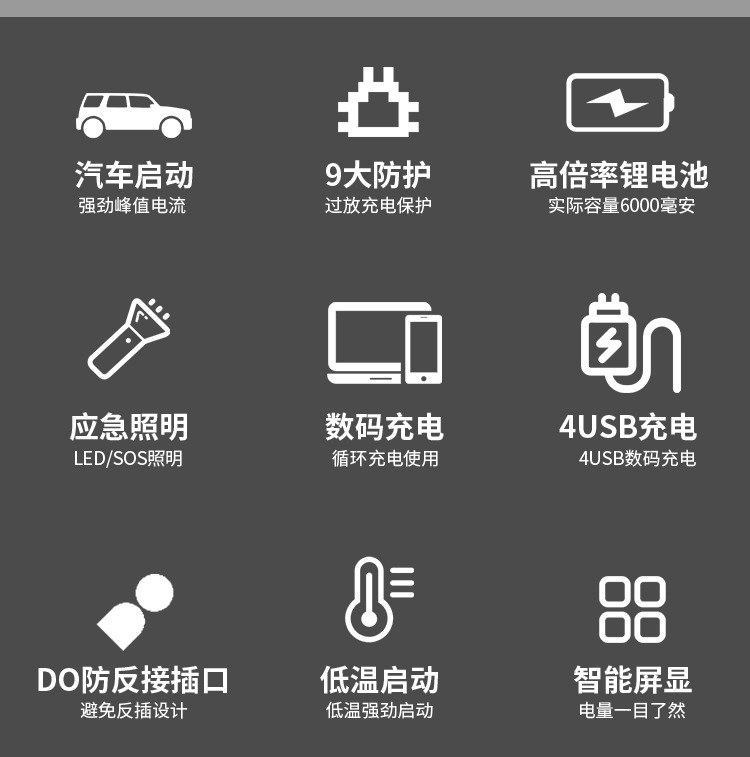 汽车启动
强劲峰值电流

9大防护
过放充电保护

高倍率锂电池
实际容量6000毫安

应急照明
LED/SOS照明

数码充电
循环充电使用

4USB充电
4USB数码充电

DO防反接插口
避免反插设计

低温启动
低温强劲启动

智能屏显
电量一目了然