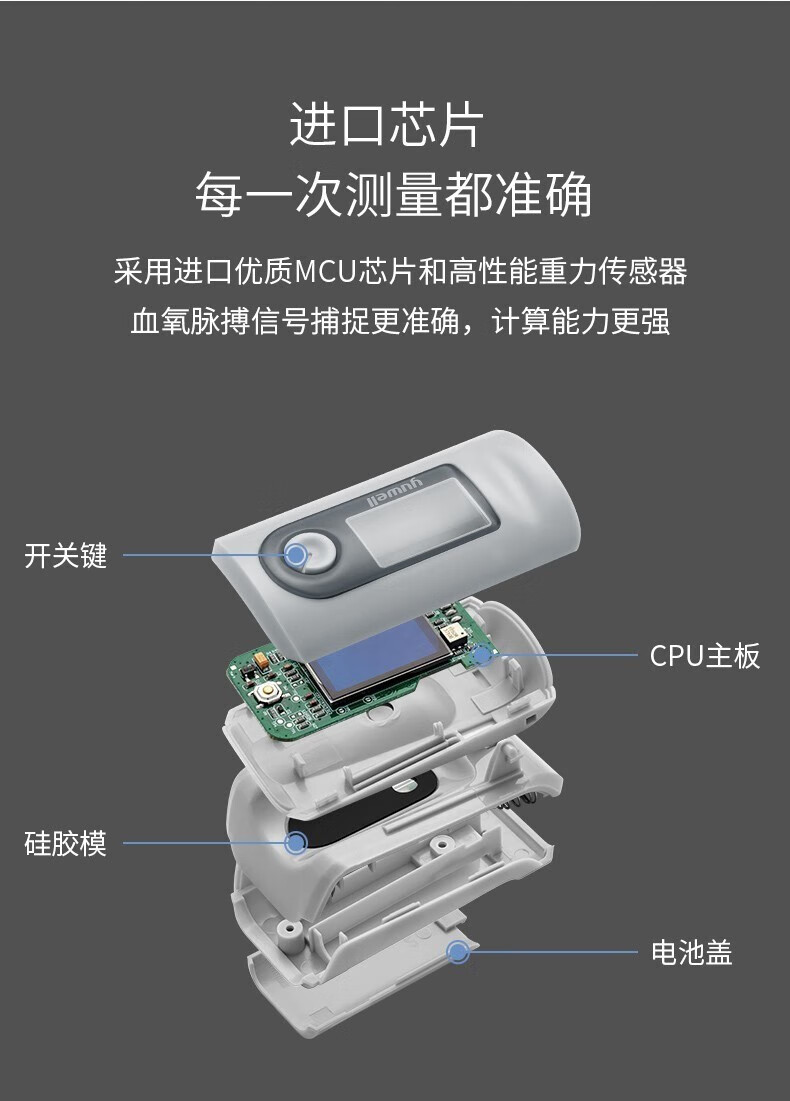 进口芯片
每一次测量都准确

采用进口优质MCU芯片和高性能重力传感器
血氧脉搏信号捕捉更准确，计算能力更强

yuwell

开关键

CPU主板

硅胶模

电池盖