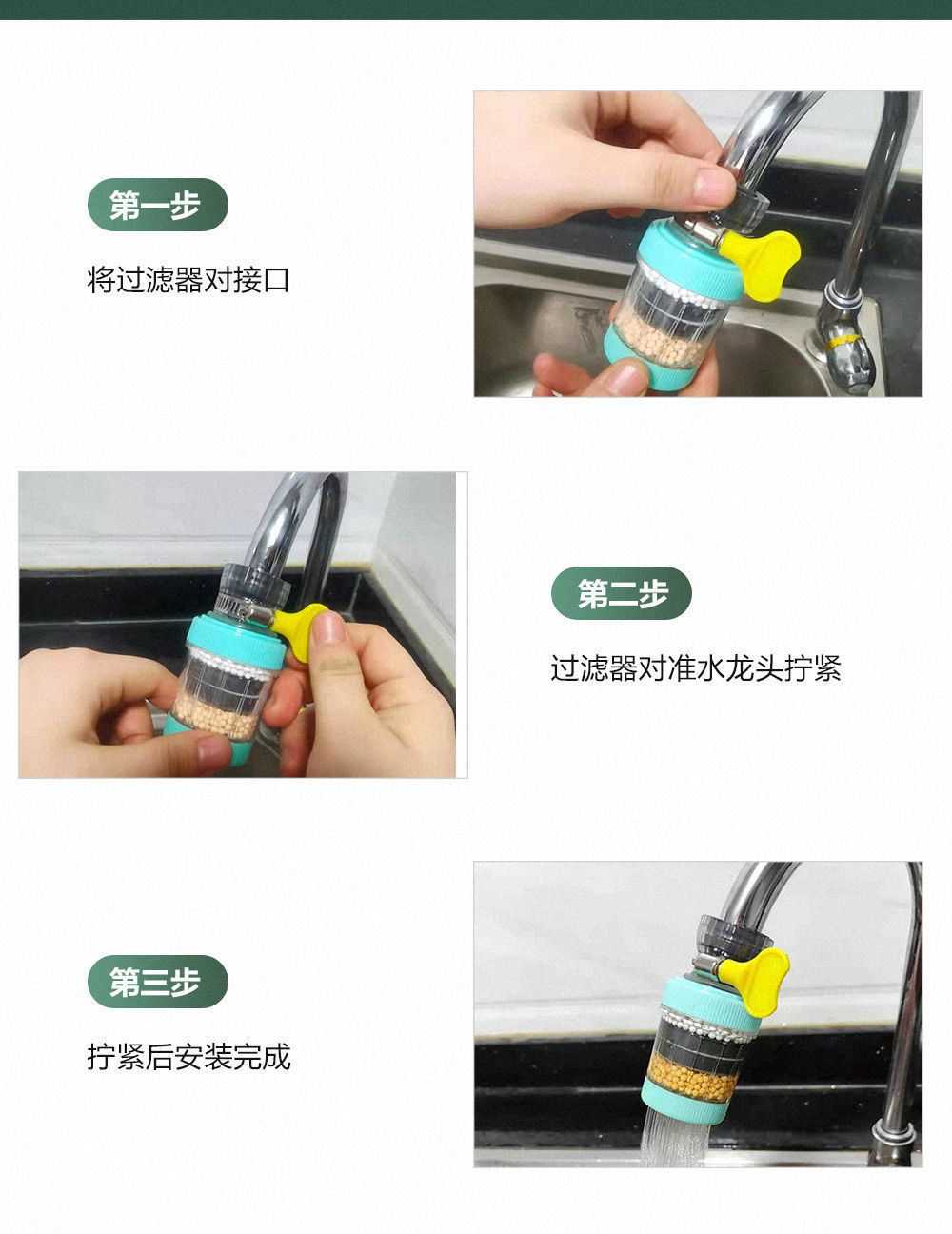 第一步

将过滤器对接口

第二步

过滤器对准水龙头拧紧

第三步

拧紧后安装完成