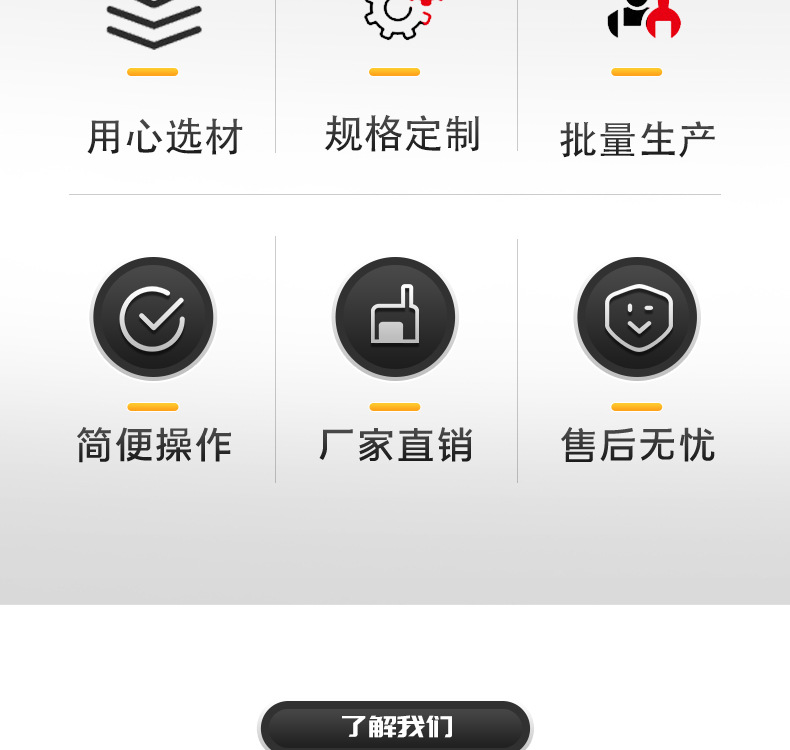 用心选材

规格定制

批量生产

简便操作

厂家直销

售后无忧

了解我们