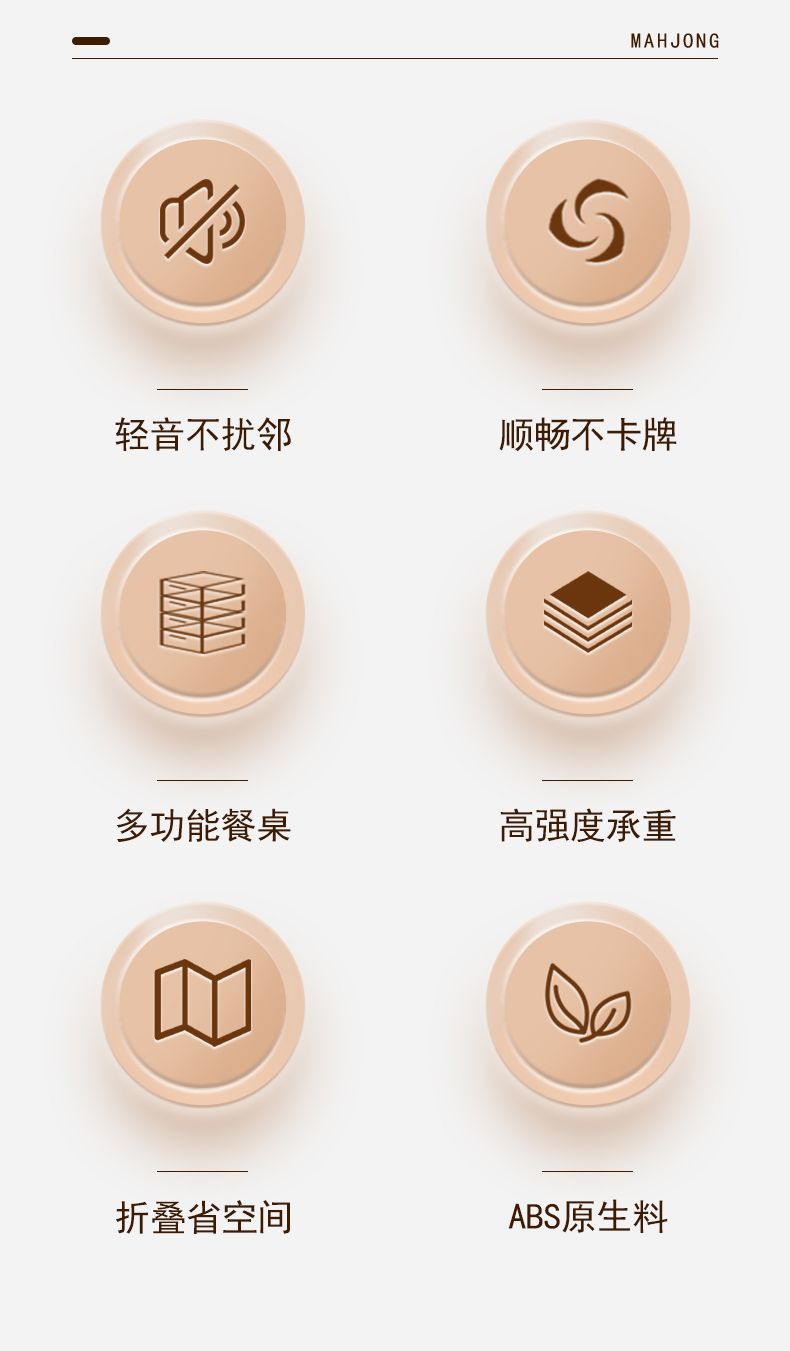 MAHJONG

轻音不扰邻

顺畅不卡牌

多功能餐桌

高强度承重

折叠省空间

ABS原生料