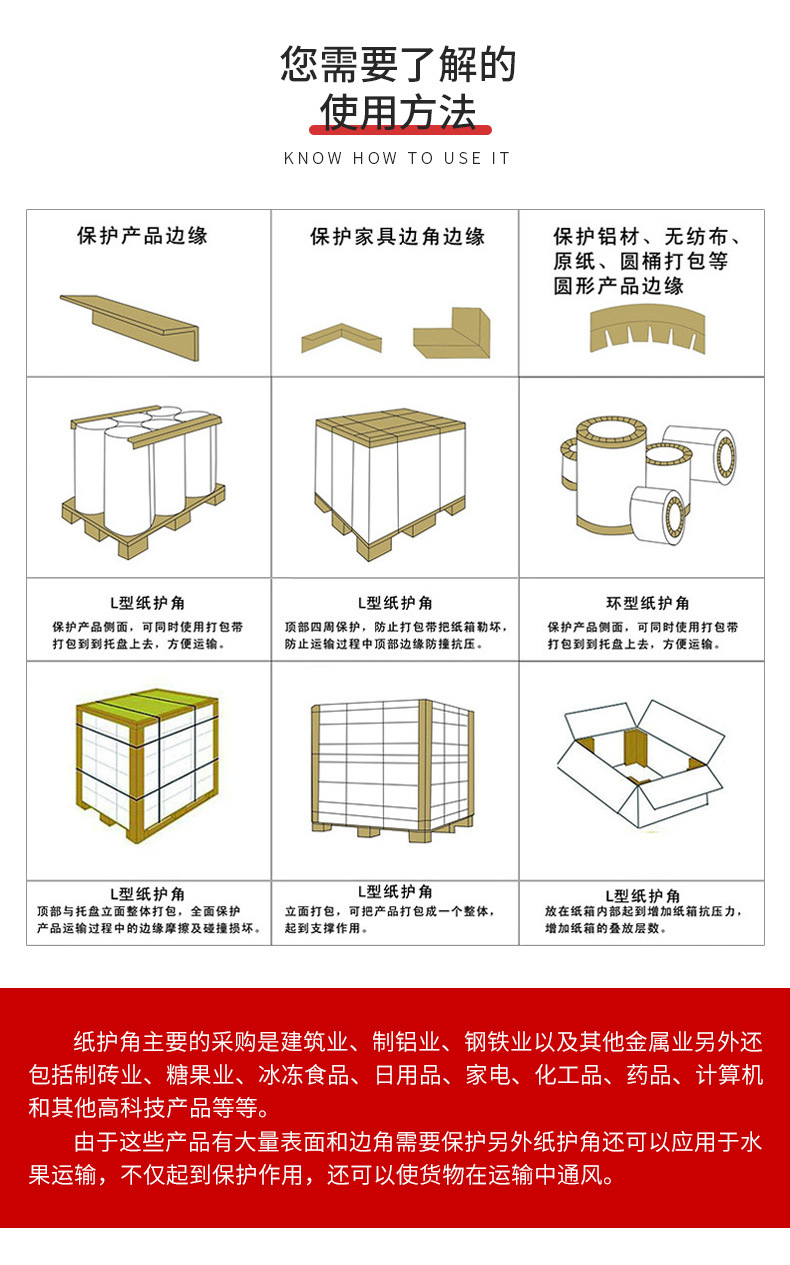 您需要了解的
使用方法
KNOW HOW TO USE IT

| 保护产品边缘 | 保护家具边角边缘 | 保护铝材、无纺布、原纸、圆桶打包等圆形产品边缘 |
|---|---|---|
| L型纸护角 保护产品侧面，可同时使用打包带打包到到托盘上去，方便运输。 | L型纸护角 顶部四周保护，防止打包带把纸箱勒坏，防止运输过程中顶部边缘防撞抗压。 | 环型纸护角 保护产品侧面，可同时使用打包带打包到到托盘上去，方便运输。 |
| L型纸护角 顶部与托盘立面整体打包，全面保护产品运输过程中的边缘摩擦及碰撞损坏。 | L型纸护角 立面打包，可把产品打包成一个整体，起到支撑作用。 | L型纸护角 放在纸箱内部起到增加纸箱抗压力，增加纸箱的叠放层数。 |

纸护角主要的采购是建筑业、制铝业、钢铁业以及其他金属业另外还包括制砖业、糖果业、冰冻食品、日用品、家电、化工品、药品、计算机和其他高科技产品等等。

由于这些产品有大量表面和边角需要保护另外纸护角还可以应用于水果运输，不仅起到保护作用，还可以使货物在运输中通风。