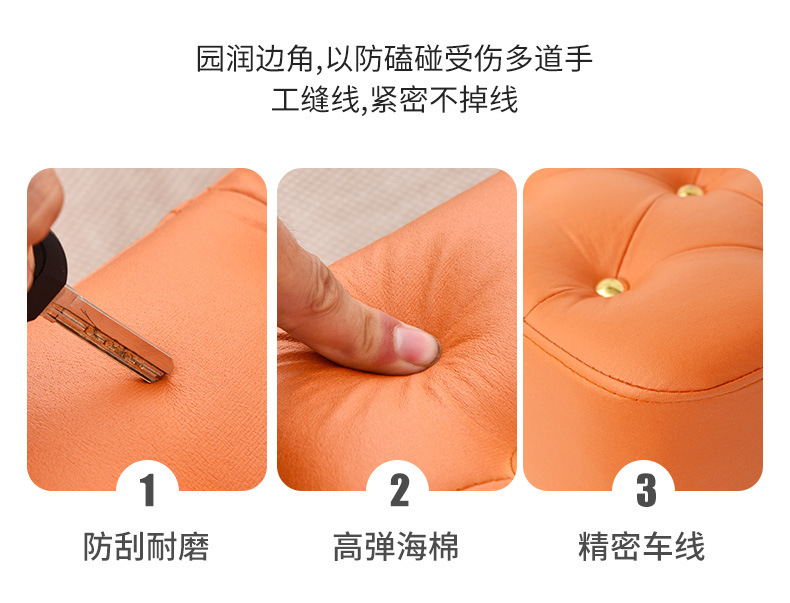 园润边角,以防磕碰受伤多道手工缝线,紧密不掉线

1
防刮耐磨

2
高弹海棉

3
精密车线