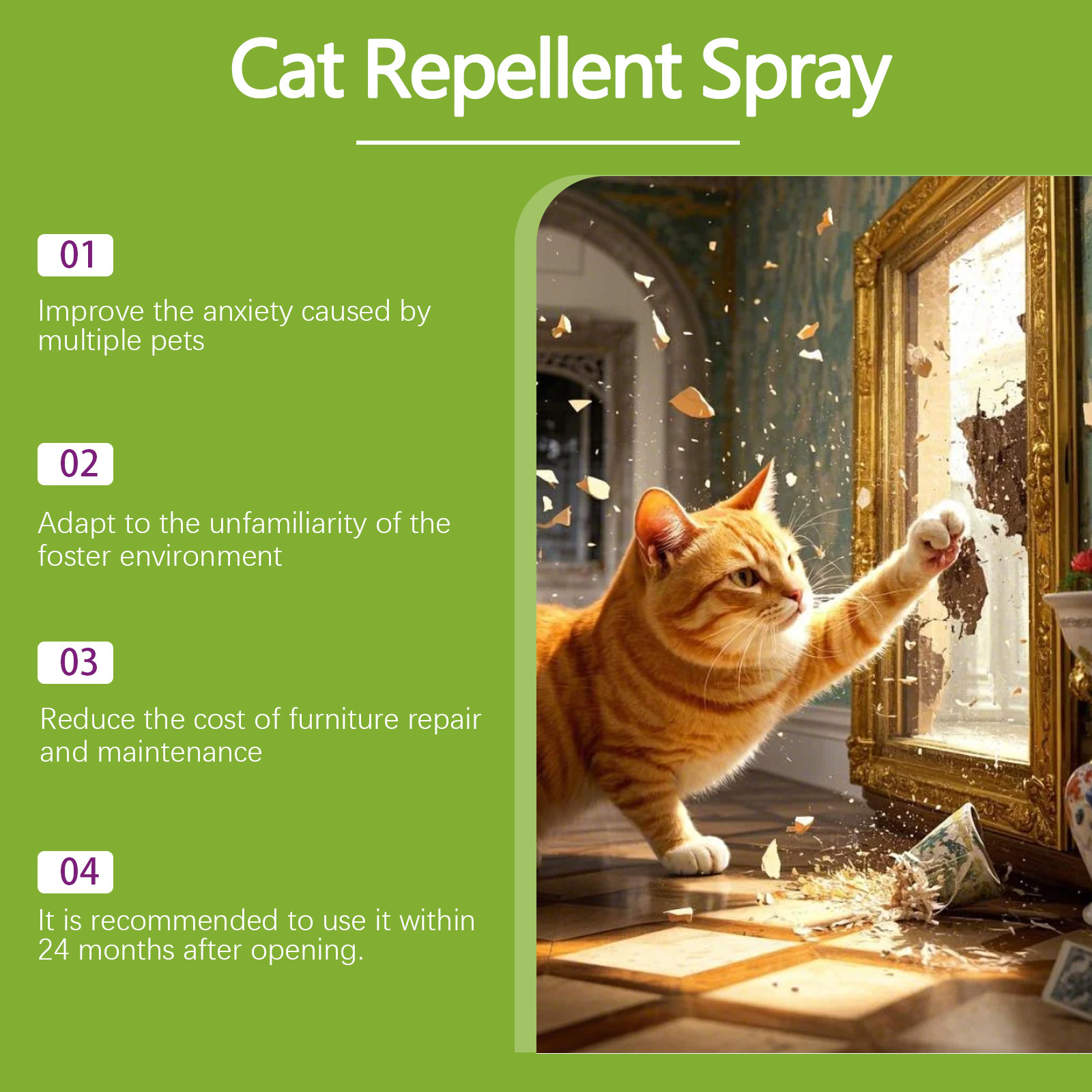 Cat Repellent Spray

01

Improve the anxiety caused by multiple pets

02

Adapt to the unfamiliarity of the foster environment

03

Reduce the cost of furniture repair and maintenance

04

It is recommended to use it within 24 months after opening.