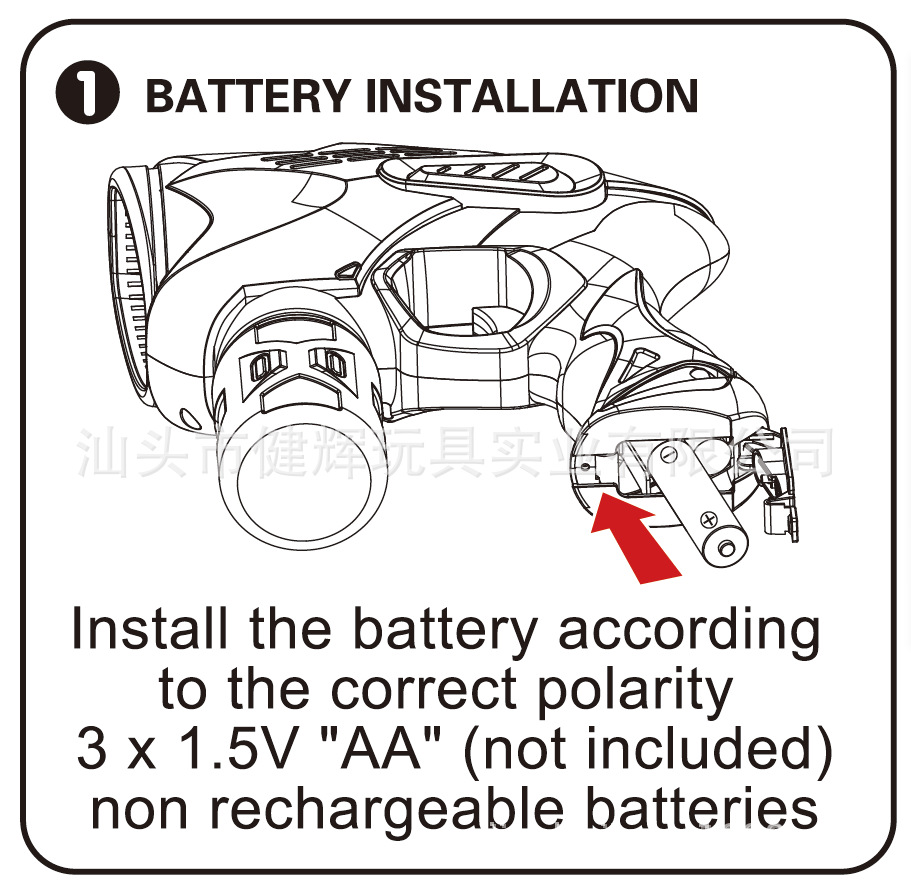 1 BATTERY INSTALLATION

汕头市健辉玩具实业有限公司

Install the battery according to the correct polarity 3 x 1.5V "AA" (not included) non rechargeable batteries