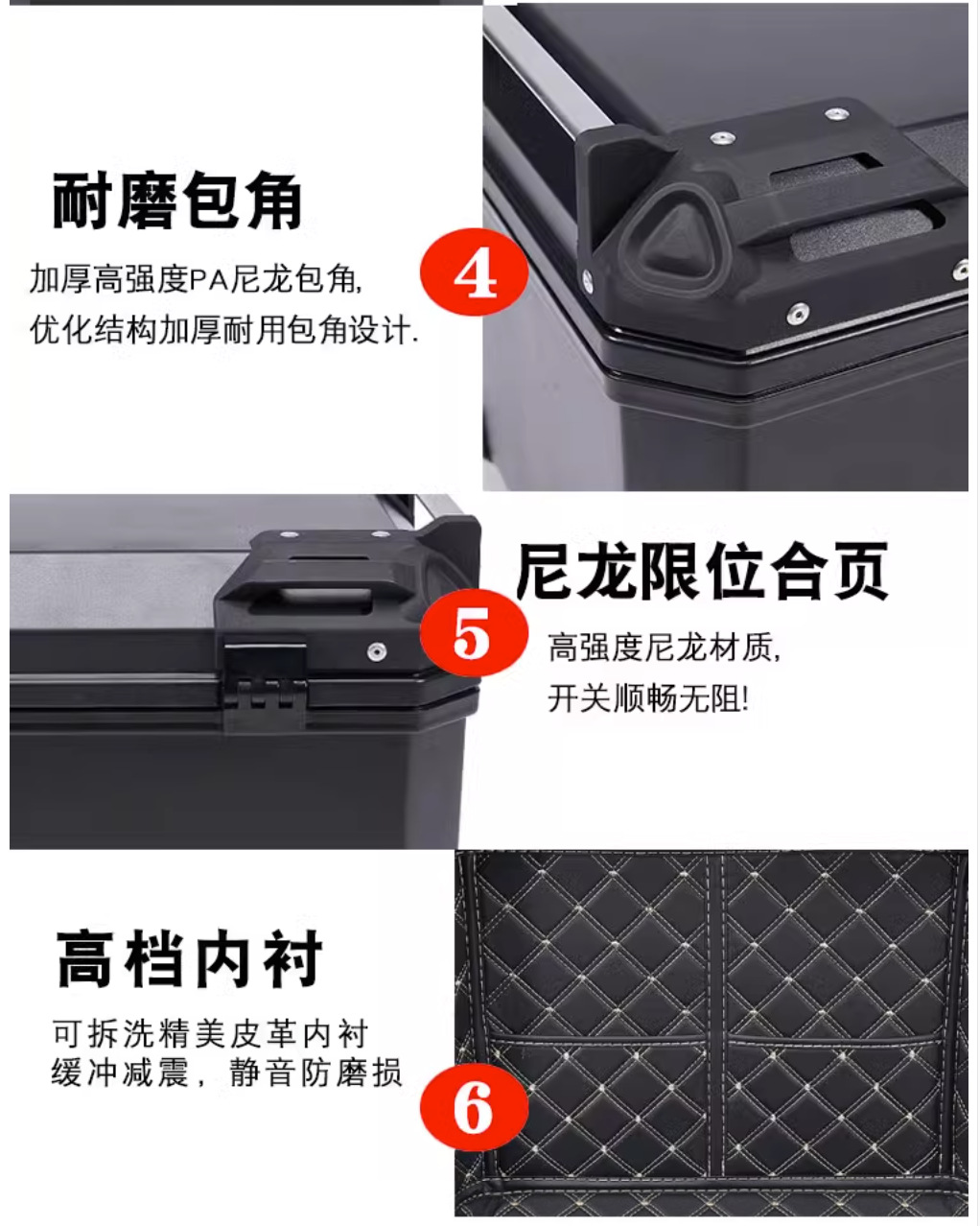 耐磨包角

加厚高强度PA尼龙包角,
优化结构加厚耐用包角设计.

4

尼龙限位合页

5

高强度尼龙材质,
开关顺畅无阻!

高档内衬

可拆洗精美皮革内衬
缓冲减震，静音防磨损

6