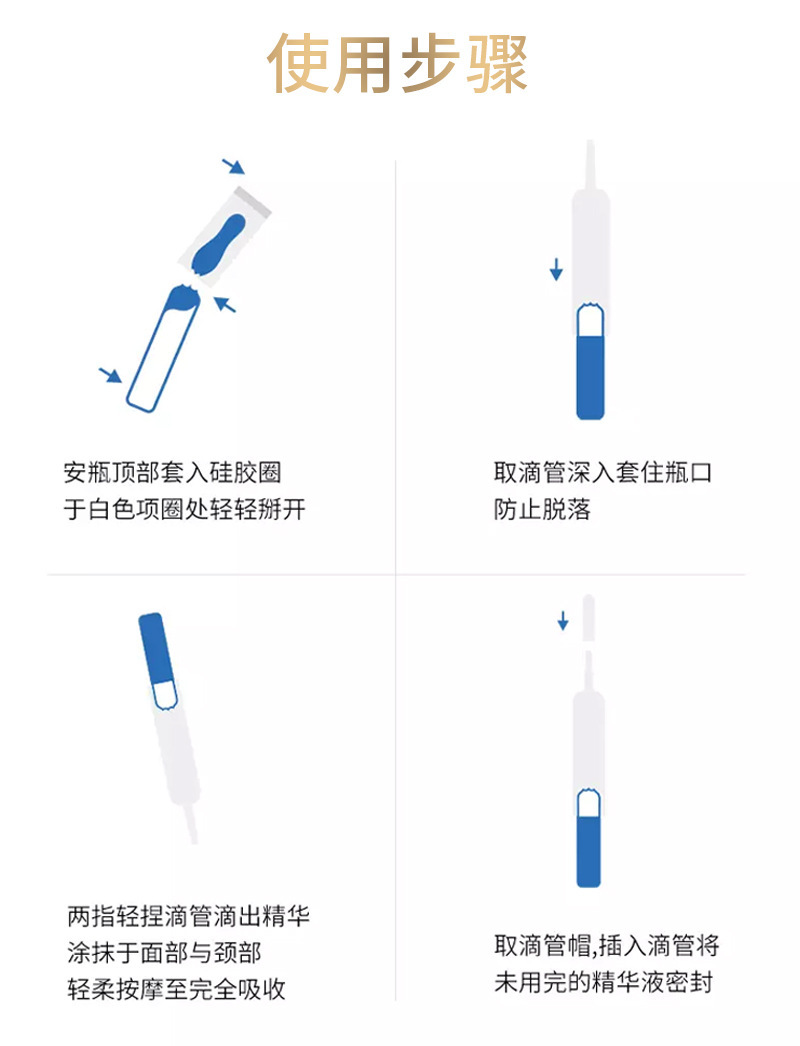 使用步骤

安瓶顶部套入硅胶圈
于白色项圈处轻轻掰开

取滴管深入套住瓶口
防止脱落

两指轻捏滴管滴出精华
涂抹于面部与颈部
轻柔按摩至完全吸收

取滴管帽,插入滴管将
未用完的精华液密封