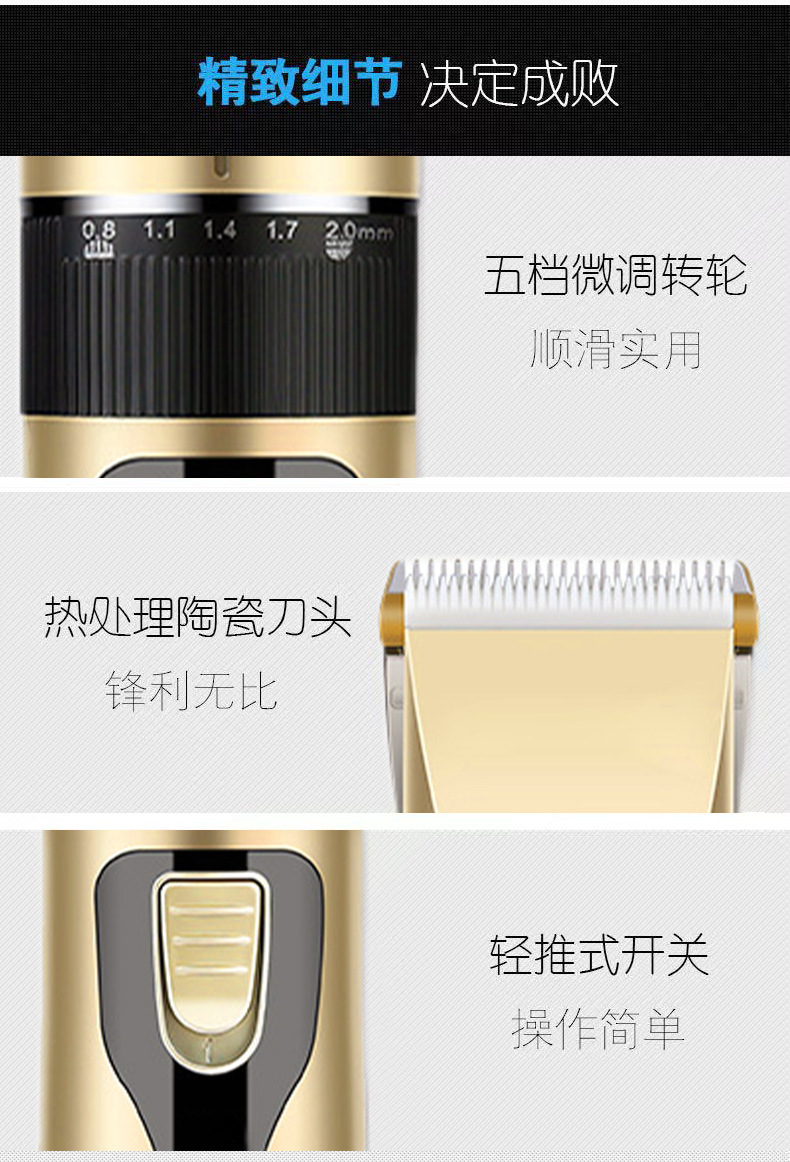 精致细节 决定成败

0.8 1.1 1.4 1.7 2.0mm

五档微调转轮

顺滑实用

热处理陶瓷刀头

锋利无比

轻推式开关

操作简单