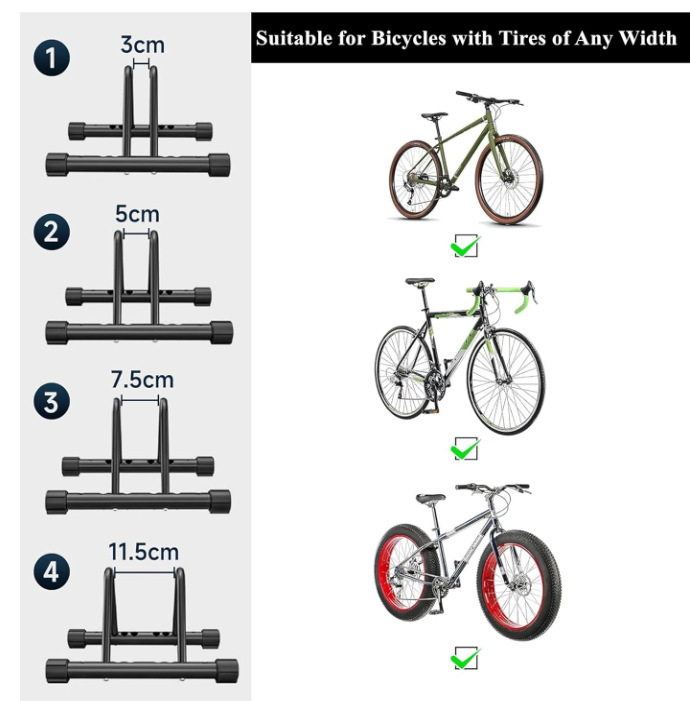 1
3cm

2
5cm

3
7.5cm

4
11.5cm

Suitable for Bicycles with Tires of Any Width