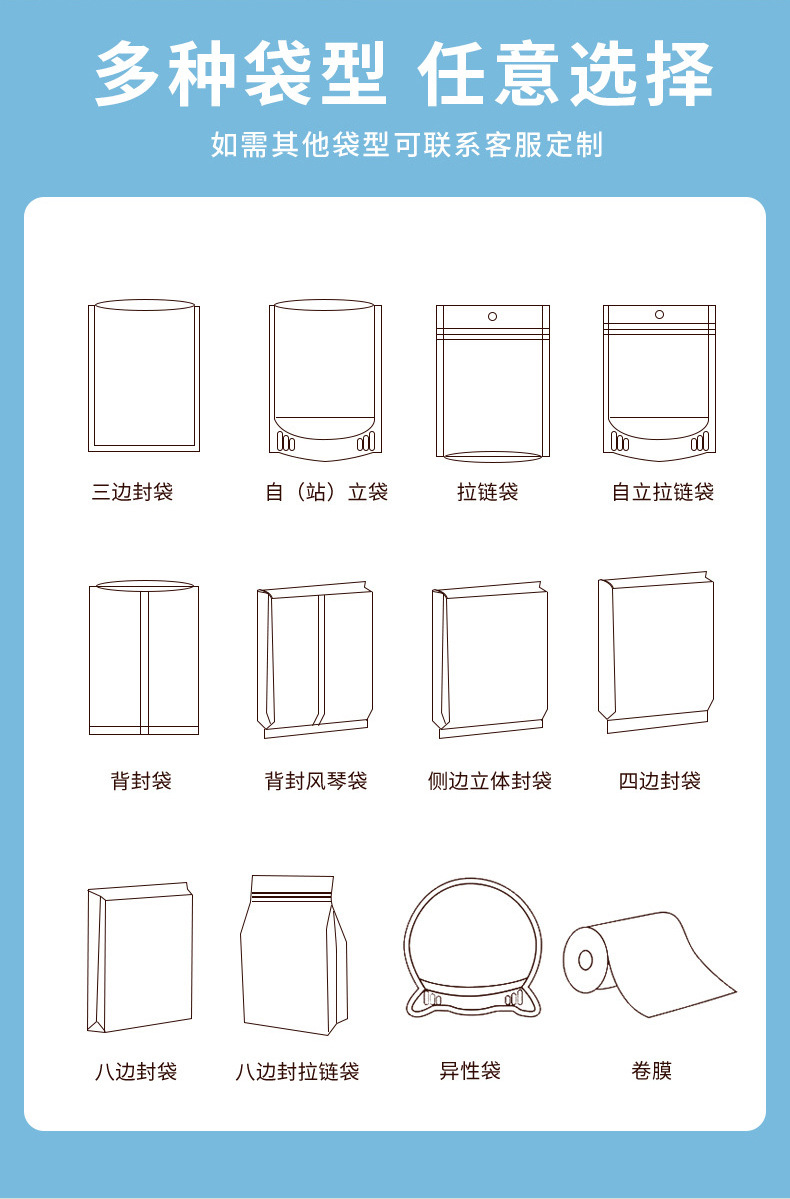 多种袋型 任意选择

如需其他袋型可联系客服定制

三边封袋

自（站）立袋

拉链袋

自立拉链袋

背封袋

背封风琴袋

侧边立体封袋

四边封袋

八边封袋

八边封拉链袋

异性袋

卷膜