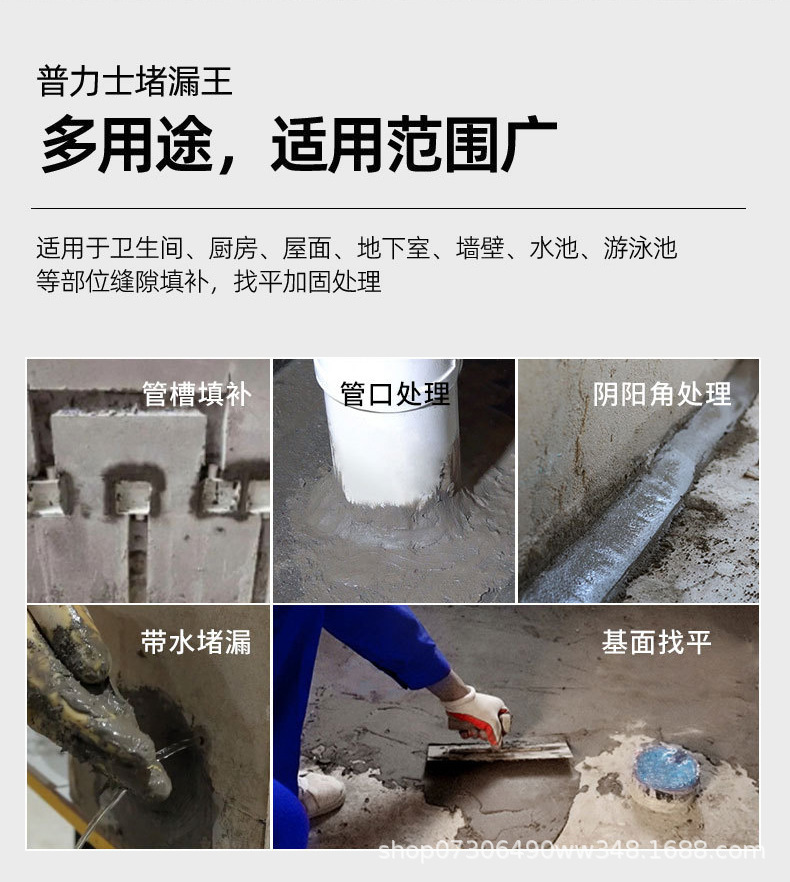 普力士堵漏王

多用途，适用范围广

适用于卫生间、厨房、屋面、地下室、墙壁、水池、游泳池等部位缝隙填补，找平加固处理

管槽填补

管口处理

阴阳角处理

带水堵漏

基面找平

shop07306490ww348.1688.com