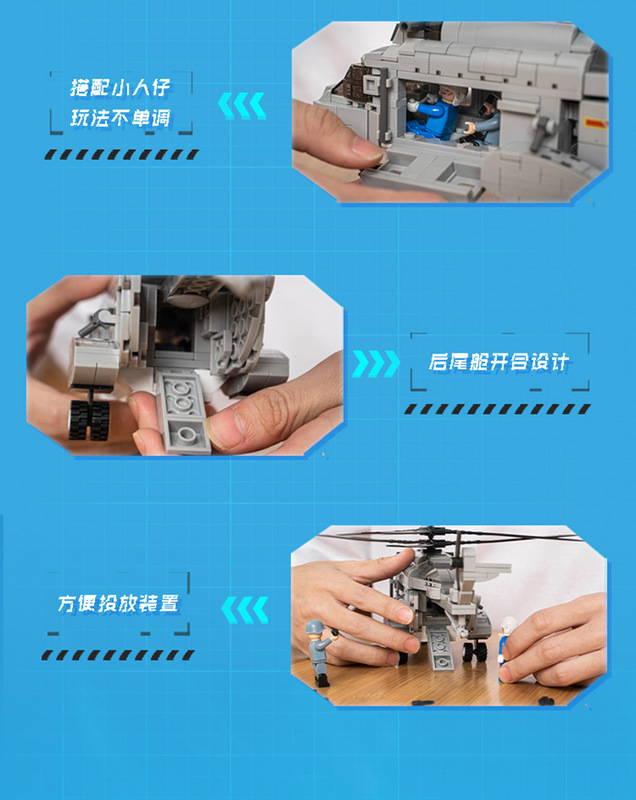 搭配小人仔
玩法不单调

后尾舱开合设计

方便投放装置