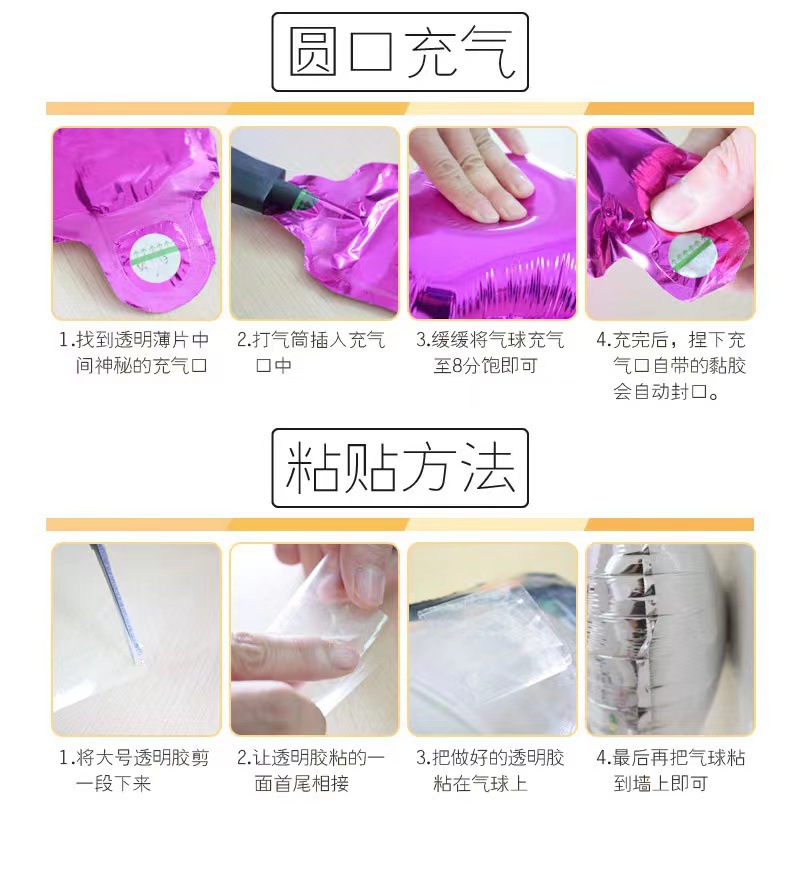 圆口充气

1.找到透明薄片中间神秘的充气口

2.打气筒插入充气口中

3.缓缓将气球充气至8分饱即可

4.充完后，捏下充气口自带的黏胶会自动封口。

粘贴方法

1.将大号透明胶剪一段下来

2.让透明胶粘的一面首尾相接

3.把做好的透明胶粘在气球上

4.最后再把气球粘到墙上即可