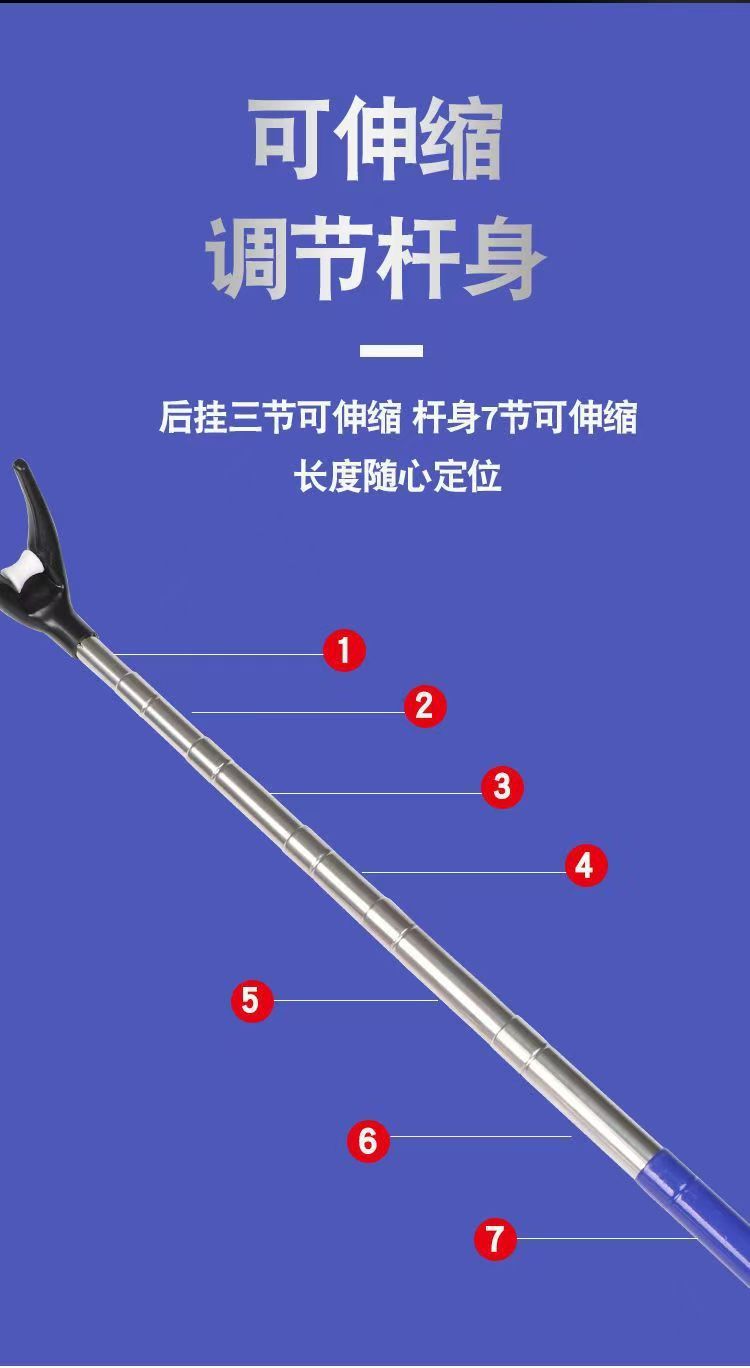 可伸缩
调节杆身

后挂三节可伸缩 杆身7节可伸缩
长度随心定位

1
2
3
4
5
6
7