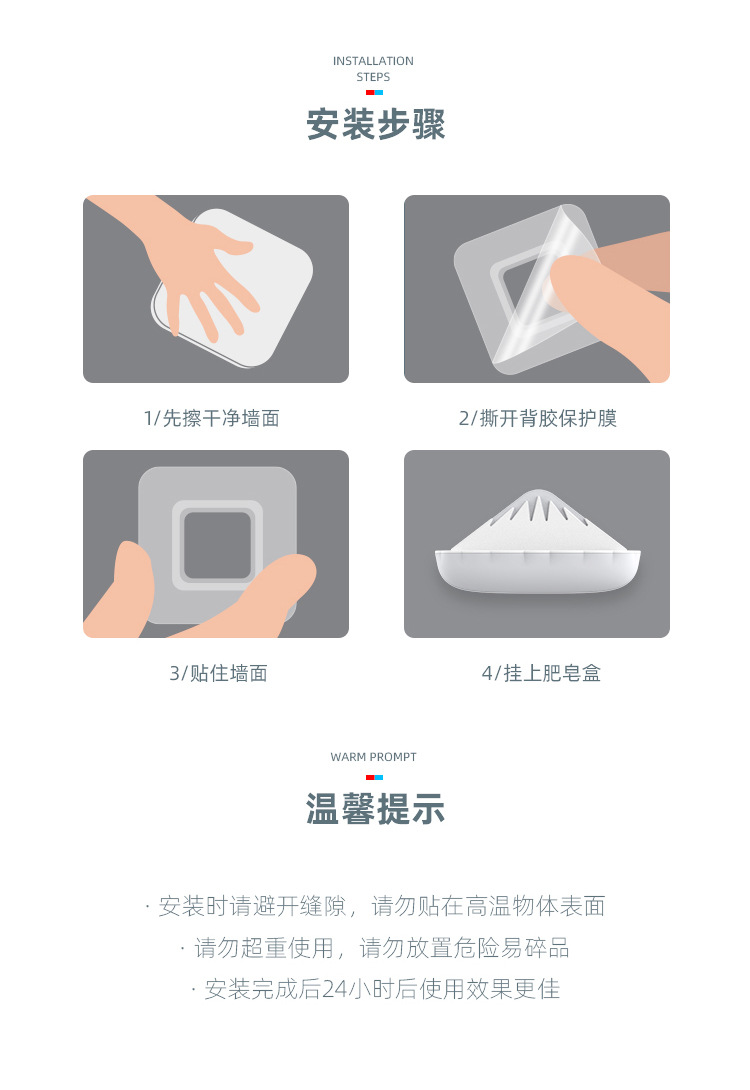 INSTALLATION STEPS

安装步骤

1/先擦干净墙面

2/撕开背胶保护膜

3/贴住墙面

4/挂上肥皂盒

WARM PROMPT

温馨提示

· 安装时请避开缝隙，请勿贴在高温物体表面

· 请勿超重使用，请勿放置危险易碎品

· 安装完成后24小时后使用效果更佳