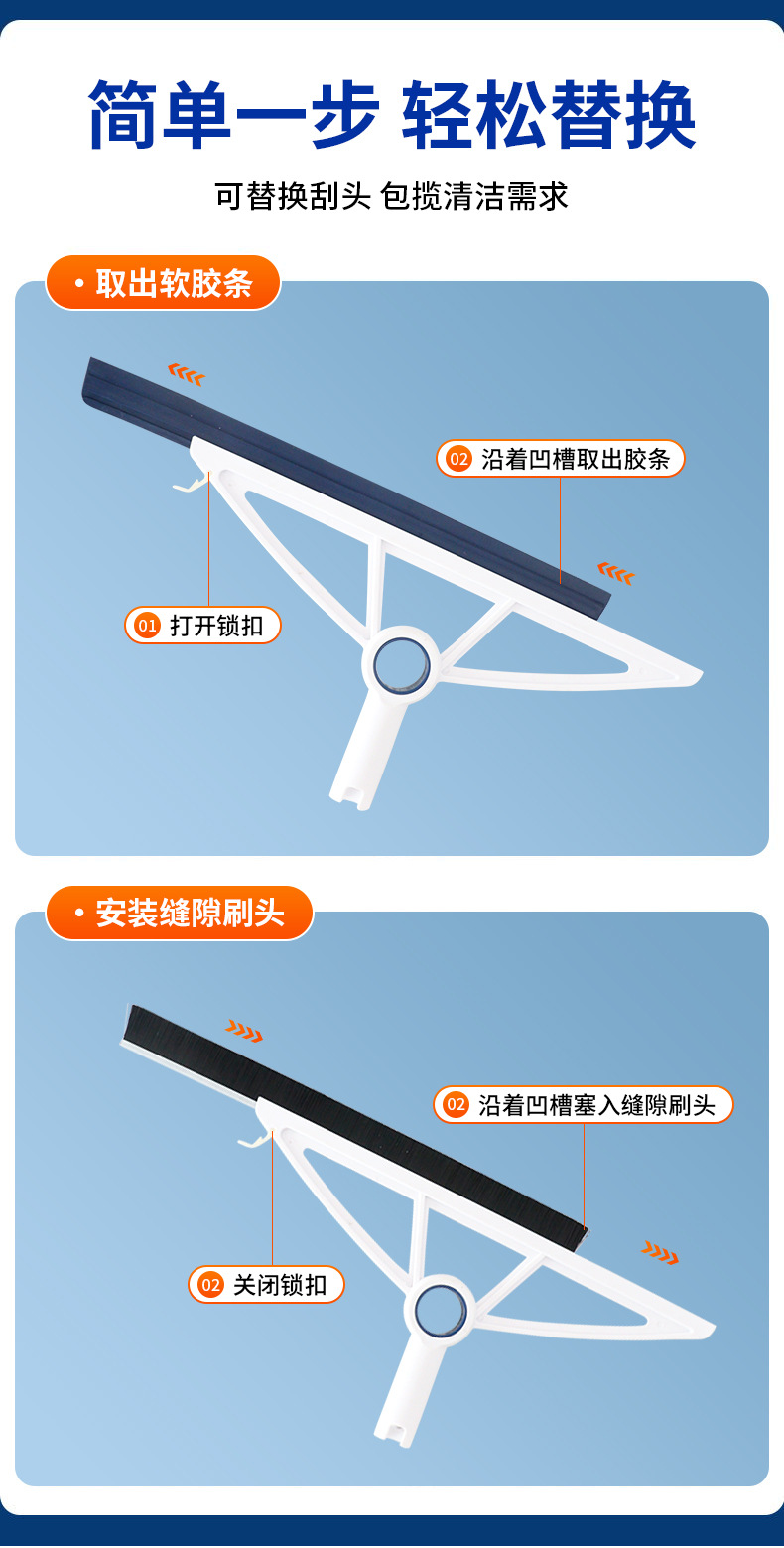 简单一步 轻松替换

可替换刮头 包揽清洁需求

• 取出软胶条

02 沿着凹槽取出胶条

01 打开锁扣

• 安装缝隙刷头

02 沿着凹槽塞入缝隙刷头

02 关闭锁扣