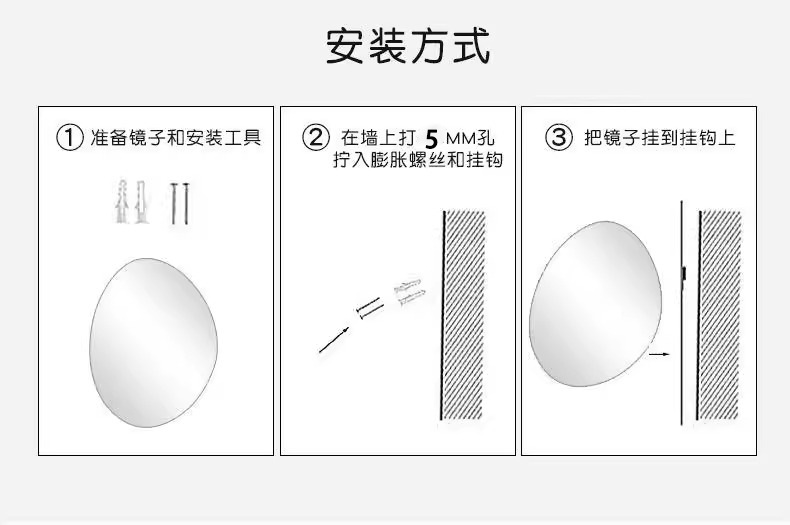 安装方式

① 准备镜子和安装工具

② 在墙上打 5 MM孔 拧入膨胀螺丝和挂钩

③ 把镜子挂到挂钩上