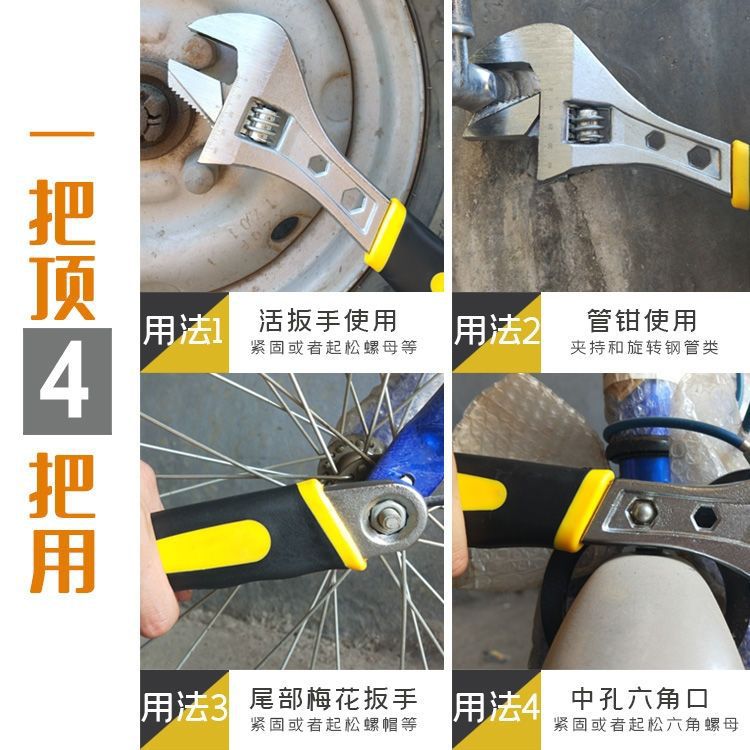 一把顶4把用

用法1
活扳手使用
紧固或者起松螺母等

用法2
管钳使用
夹持和旋转钢管类

用法3
尾部梅花扳手
紧固或者起松螺帽等

用法4
中孔六角口
紧固或者起松六角螺母