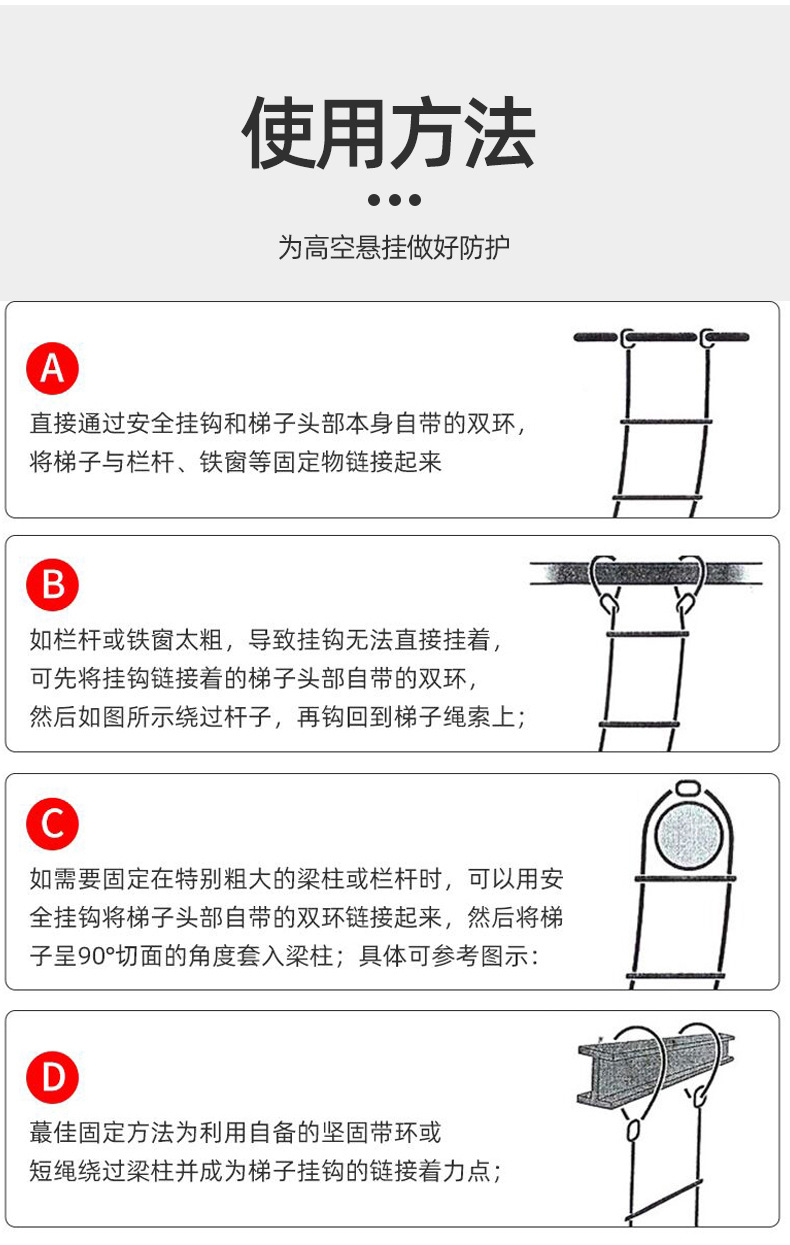 使用方法

为高空悬挂做好防护

A

直接通过安全挂钩和梯子头部本身自带的双环，将梯子与栏杆、铁窗等固定物链接起来

B

如栏杆或铁窗太粗，导致挂钩无法直接挂着，可先将挂钩链接着的梯子头部自带的双环，然后如图所示绕过杆子，再钩回到梯子绳索上；

C

如需要固定在特别粗大的梁柱或栏杆时，可以用安全挂钩将梯子头部自带的双环链接起来，然后将梯子呈90°切面的角度套入梁柱；具体可参考图示：

D

蕞佳固定方法为利用自备的坚固带环或短绳绕过梁柱并成为梯子挂钩的链接着力点；