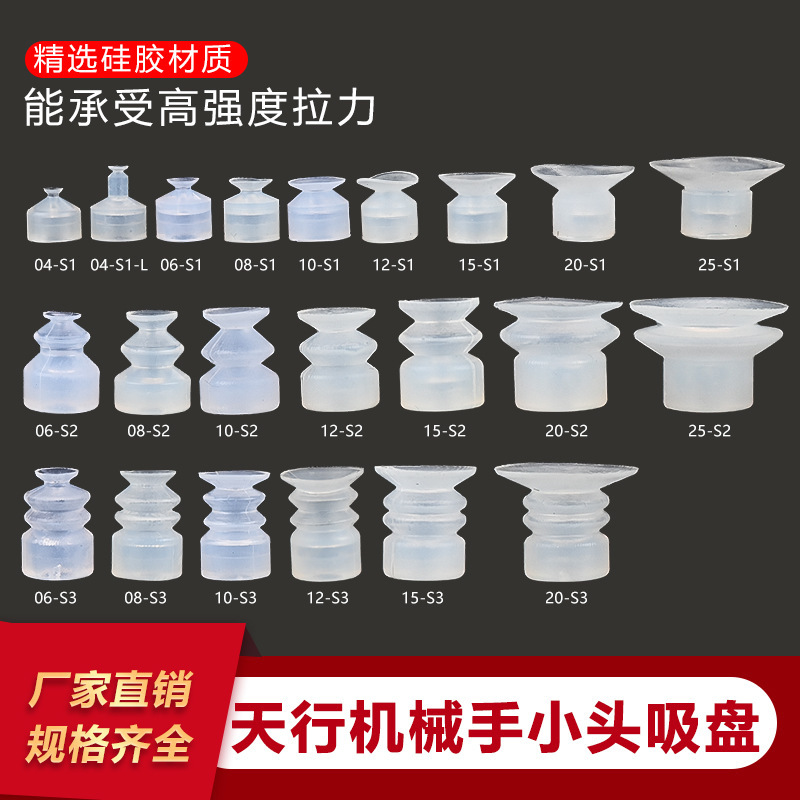 精选硅胶材质
能承受高强度拉力

04-S1 04-S1-L 06-S1 08-S1 10-S1 12-S1 15-S1 20-S1 25-S1

06-S2 08-S2 10-S2 12-S2 15-S2 20-S2 25-S2

06-S3 08-S3 10-S3 12-S3 15-S3 20-S3

厂家直销
规格齐全

天行机械手小头吸盘