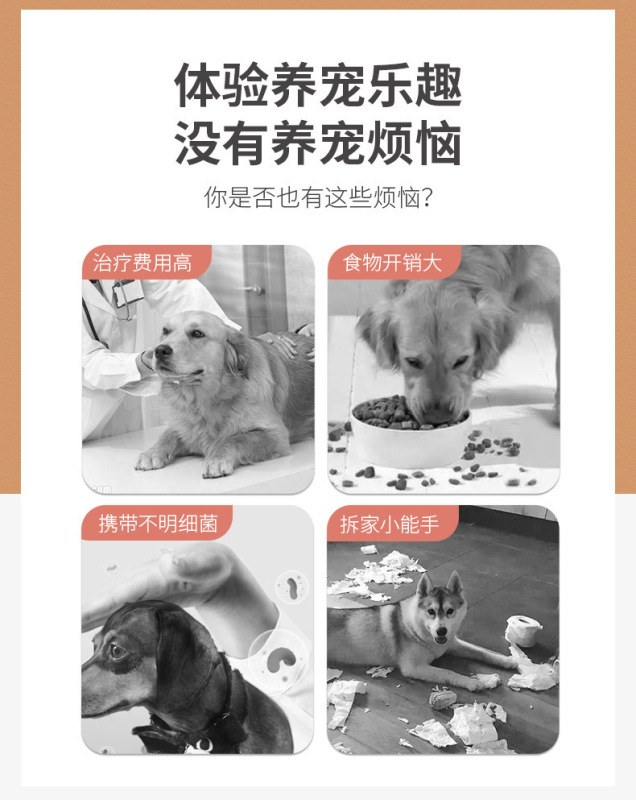 体验养宠乐趣
没有养宠烦恼

你是否也有这些烦恼?

治疗费用高

食物开销大

携带不明细菌

拆家小能手