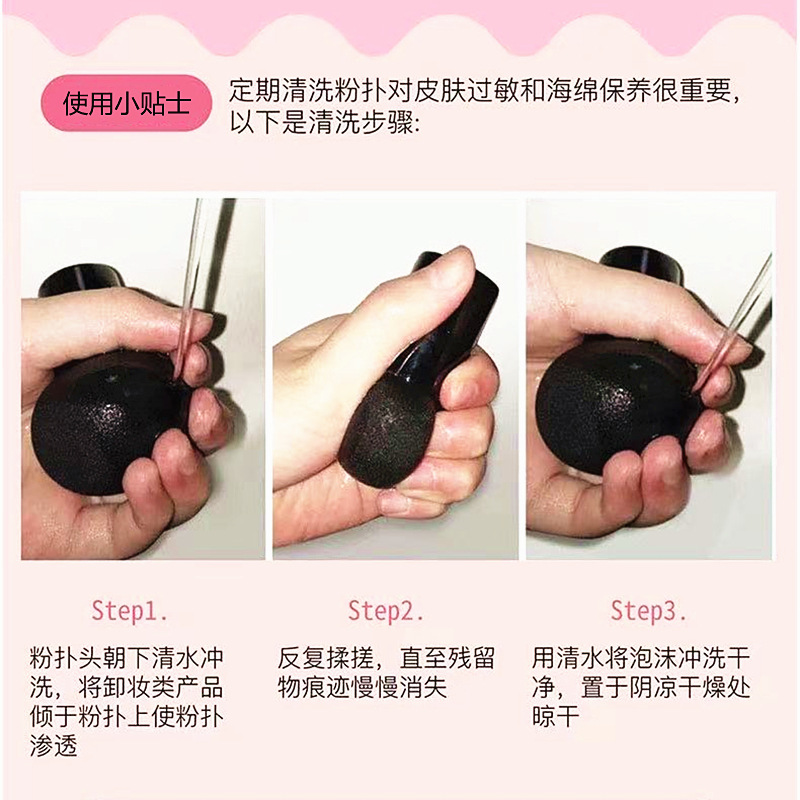 使用小贴士

定期清洗粉扑对皮肤过敏和海绵保养很重要，以下是清洗步骤:

Step1.

粉扑头朝下清水冲洗，将卸妆类产品倾于粉扑上使粉扑渗透

Step2.

反复揉搓，直至残留物痕迹慢慢消失

Step3.

用清水将泡沫冲洗干净，置于阴凉干燥处晾干