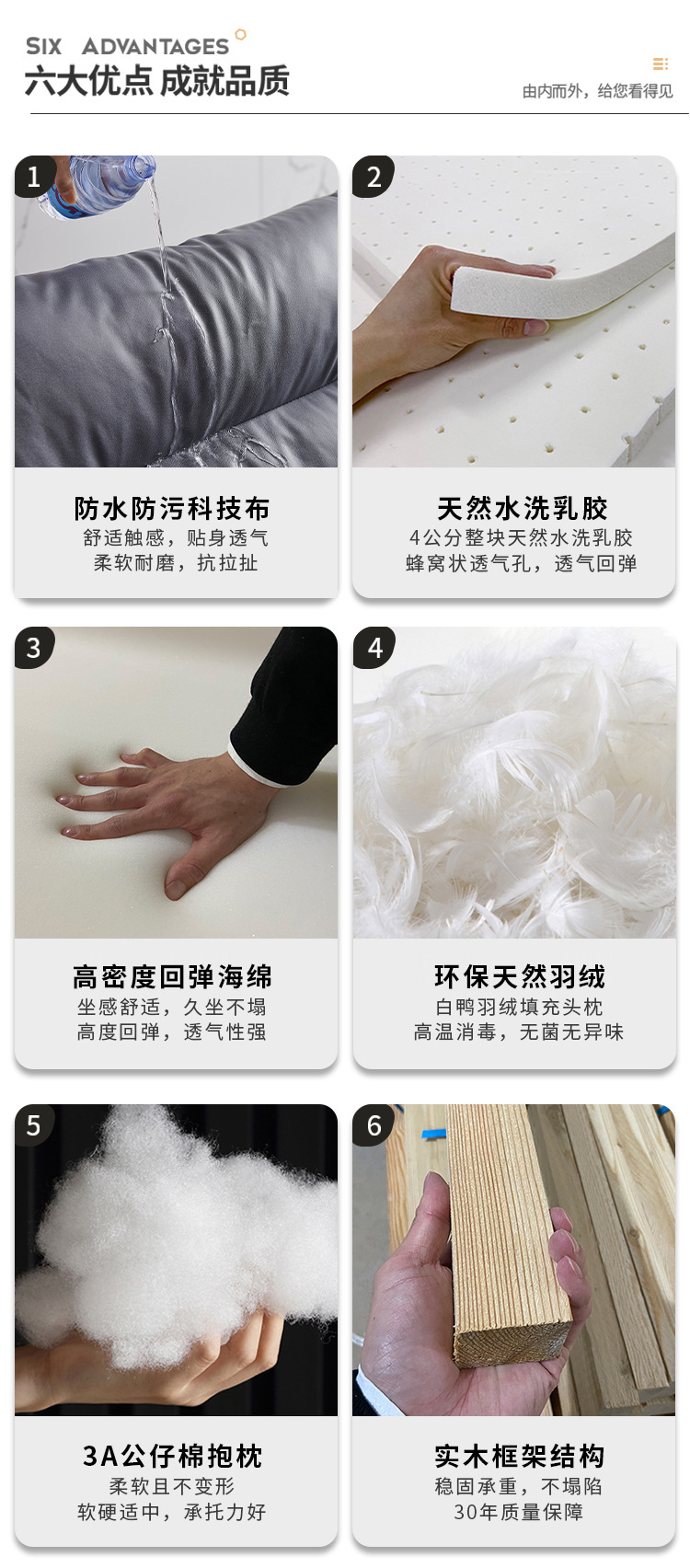 SIX ADVANTAGES
六大优点 成就品质

由内而外，给您看得见

1
防水防污科技布
舒适触感，贴身透气
柔软耐磨，抗拉扯

2
天然水洗乳胶
4公分整块天然水洗乳胶
蜂窝状透气孔，透气回弹

3
高密度回弹海绵
坐感舒适，久坐不塌
高度回弹，透气性强

4
环保天然羽绒
白鸭羽绒填充头枕
高温消毒，无菌无异味

5
3A公仔棉抱枕
柔软且不变形
软硬适中，承托力好

6
实木框架结构
稳固承重，不塌陷
30年质量保障