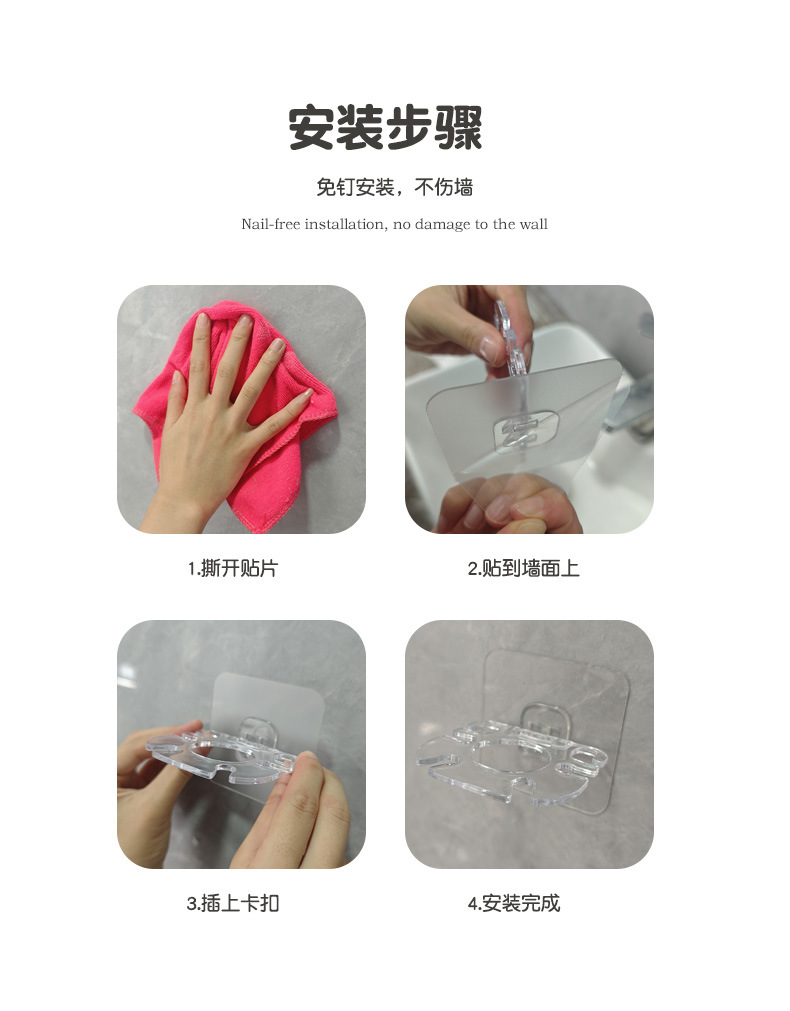 安装步骤

免钉安装，不伤墙

Nail-free installation, no damage to the wall

1.撕开贴片

2.贴到墙面上

3.插上卡扣

4.安装完成