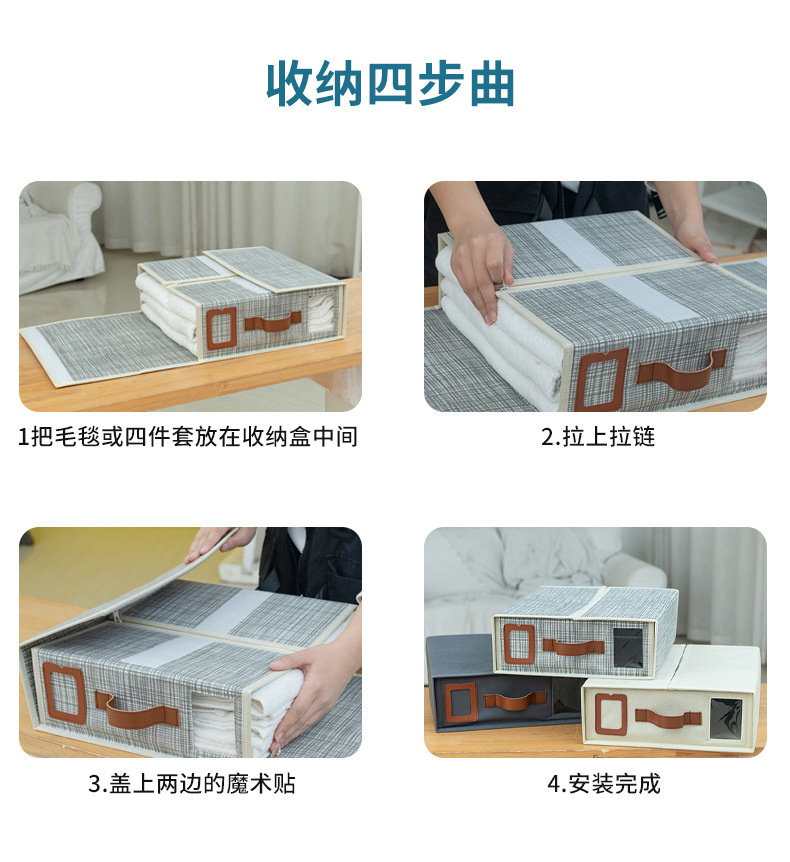 收纳四步曲

1把毛毯或四件套放在收纳盒中间

2.拉上拉链

3.盖上两边的魔术贴

4.安装完成