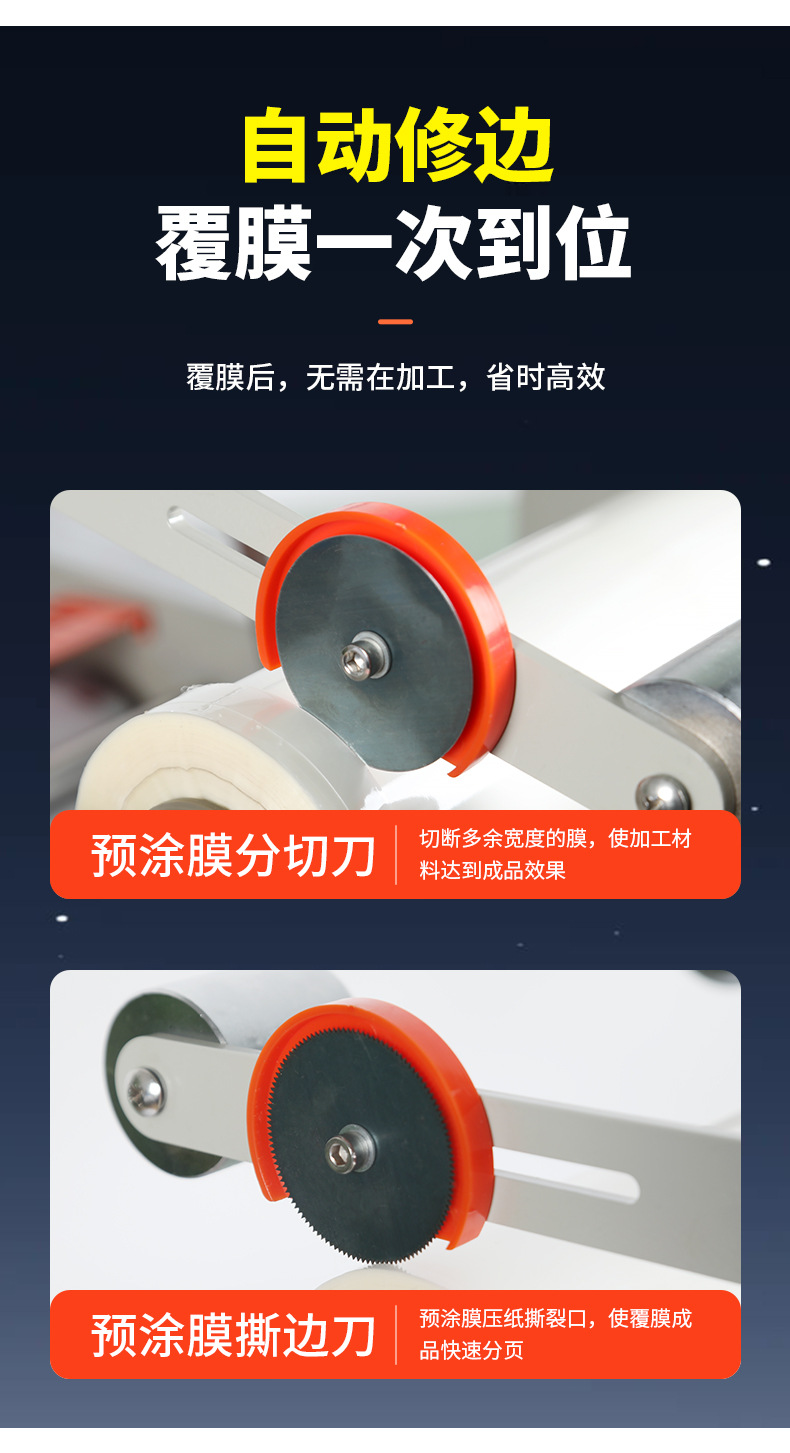 自动修边
覆膜一次到位

覆膜后，无需在加工，省时高效

预涂膜分切刀

切断多余宽度的膜，使加工材料达到成品效果

预涂膜撕边刀

预涂膜压纸撕裂口，使覆膜成品快速分页