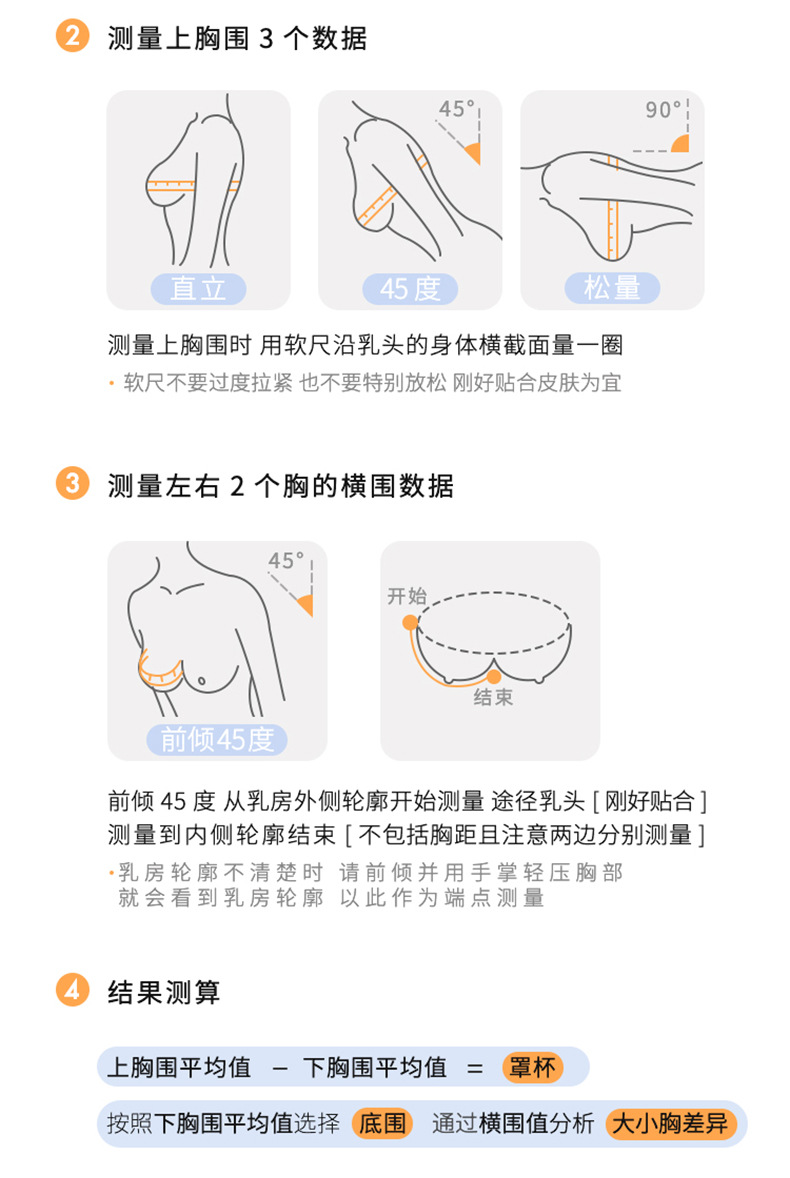 2 测量上胸围 3 个数据

45°

90°

直立

45度

松量

测量上胸围时 用软尺沿乳头的身体横截面量一圈

· 软尺不要过度拉紧 也不要特别放松 刚好贴合皮肤为宜

3 测量左右 2 个胸的横围数据

45°

开始

结束

前倾45度

前倾 45 度 从乳房外侧轮廓开始测量 途径乳头 [ 刚好贴合 ] 测量到内侧轮廓结束 [ 不包括胸距且注意两边分别测量 ]

· 乳房轮廓不清楚时 请前倾并用手掌轻压胸部 就会看到乳房轮廓 以此作为端点测量

4 结果测算

上胸围平均值 – 下胸围平均值 = 罩杯

按照下胸围平均值选择 底围 通过横围值分析 大小胸差异