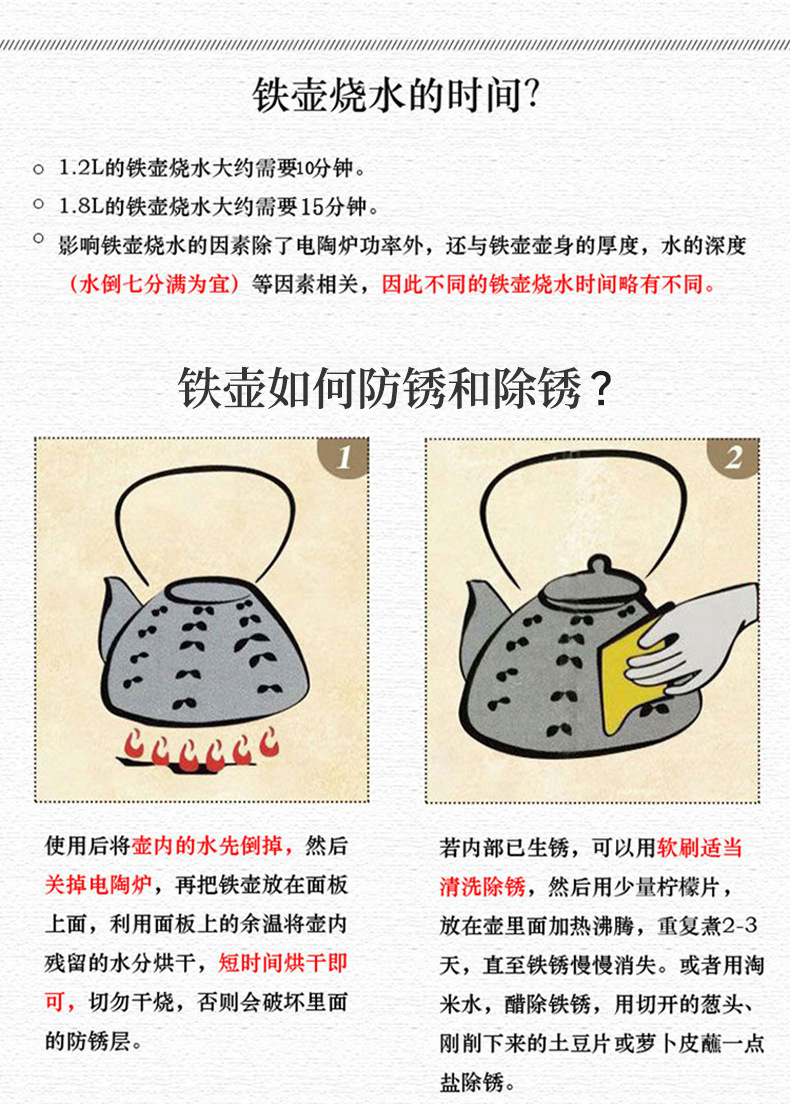 铁壶烧水的时间?

1.2L的铁壶烧水大约需要10分钟。
1.8L的铁壶烧水大约需要15分钟。
影响铁壶烧水的因素除了电陶炉功率外，还与铁壶壶身的厚度，水的深度（水倒七分满为宜）等因素相关，因此不同的铁壶烧水时间略有不同。

铁壶如何防锈和除锈？

1

2

使用后将壶内的水先倒掉，然后关掉电陶炉，再把铁壶放在面板上面，利用面板上的余温将壶内残留的水分烘干，短时间烘干即可，切勿干烧，否则会破坏里面的防锈层。

若内部已生锈，可以用软刷适当清洗除锈，然后用少量柠檬片，放在壶里面加热沸腾，重复煮2-3天，直至铁锈慢慢消失。或者用淘米水，醋除铁锈，用切开的葱头、刚削下来的土豆片或萝卜皮蘸一点盐除锈。