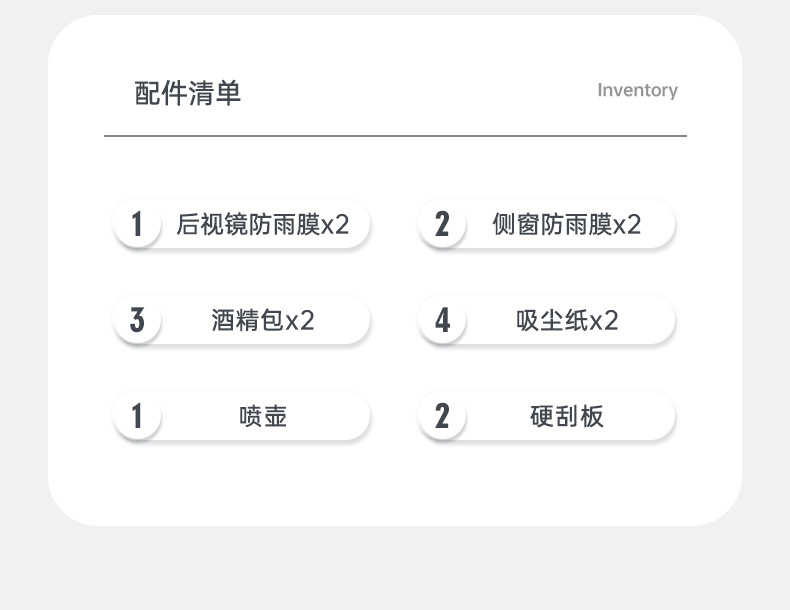 配件清单 Inventory

1 后视镜防雨膜x2

2 侧窗防雨膜x2

3 酒精包x2

4 吸尘纸x2

1 喷壶

2 硬刮板