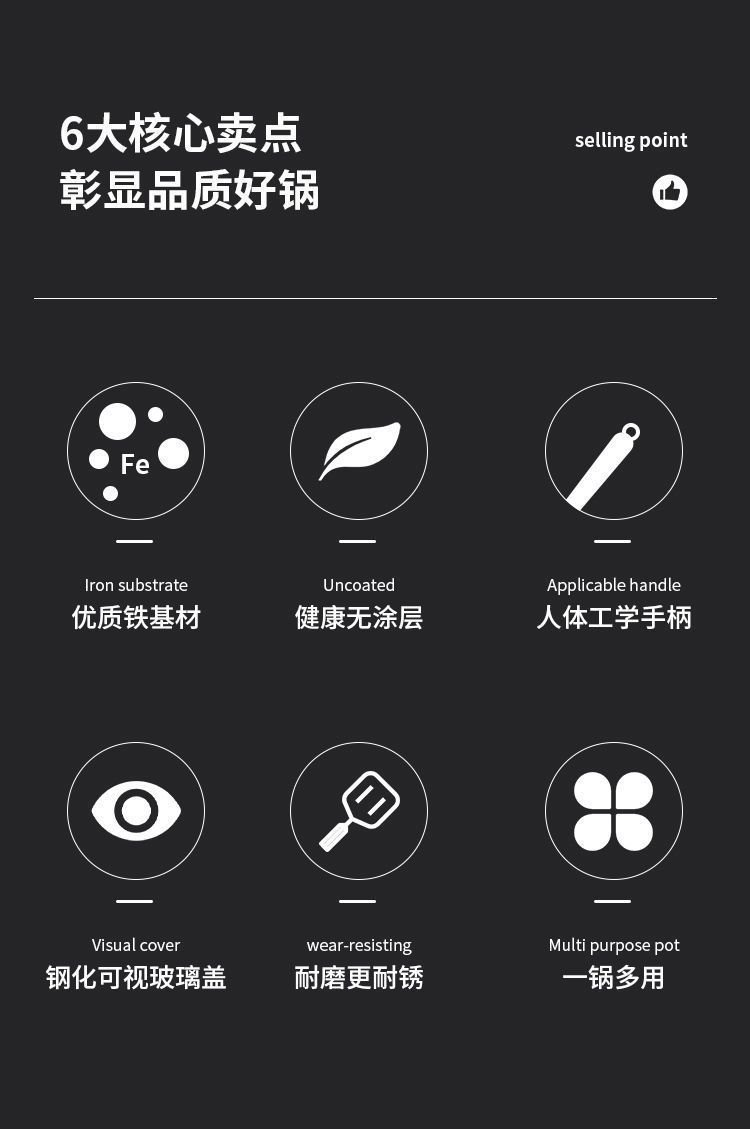 6大核心卖点
彰显品质好锅

selling point

Fe

Iron substrate
优质铁基材

Uncoated
健康无涂层

Applicable handle
人体工学手柄

Visual cover
钢化可视玻璃盖

wear-resisting
耐磨更耐锈

Multi purpose pot
一锅多用