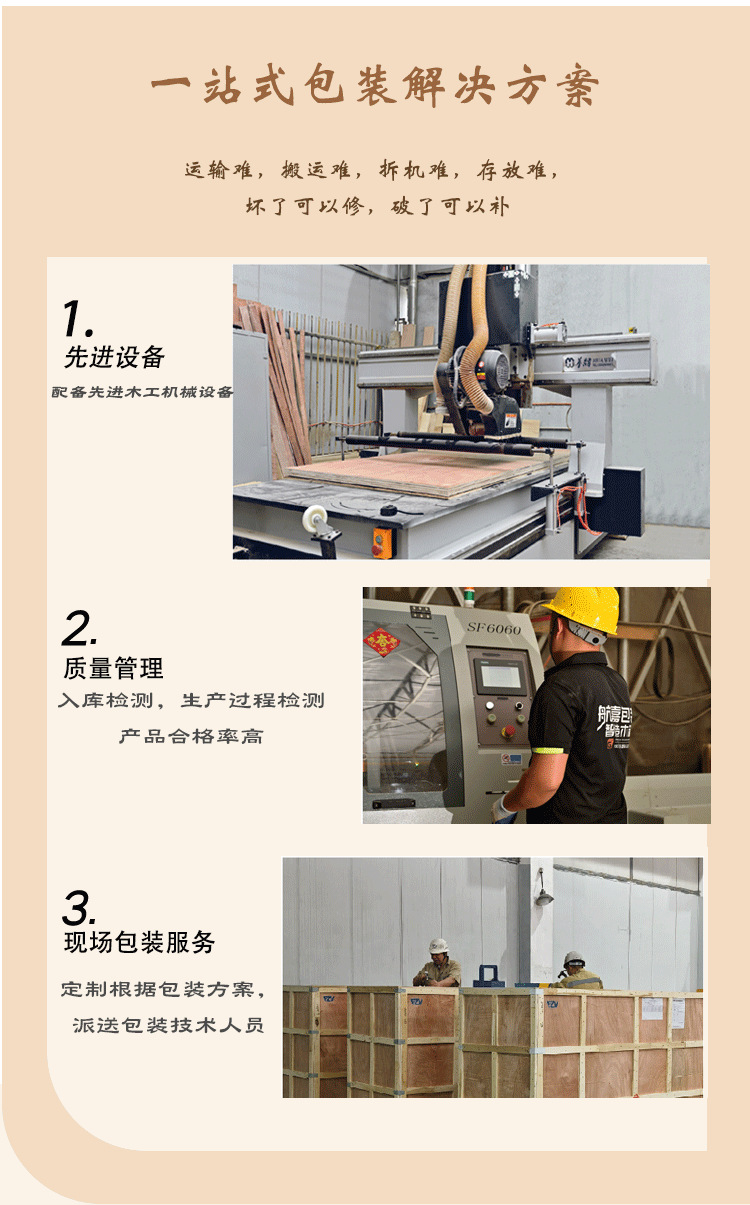 一站式包装解决方案

运输难，搬运难，拆机难，存放难，
坏了可以修，破了可以补

1.
先进设备
配备先进木工机械设备

2.
质量管理
入库检测，生产过程检测
产品合格率高

SF6060

3.
现场包装服务
定制根据包装方案，
派送包装技术人员