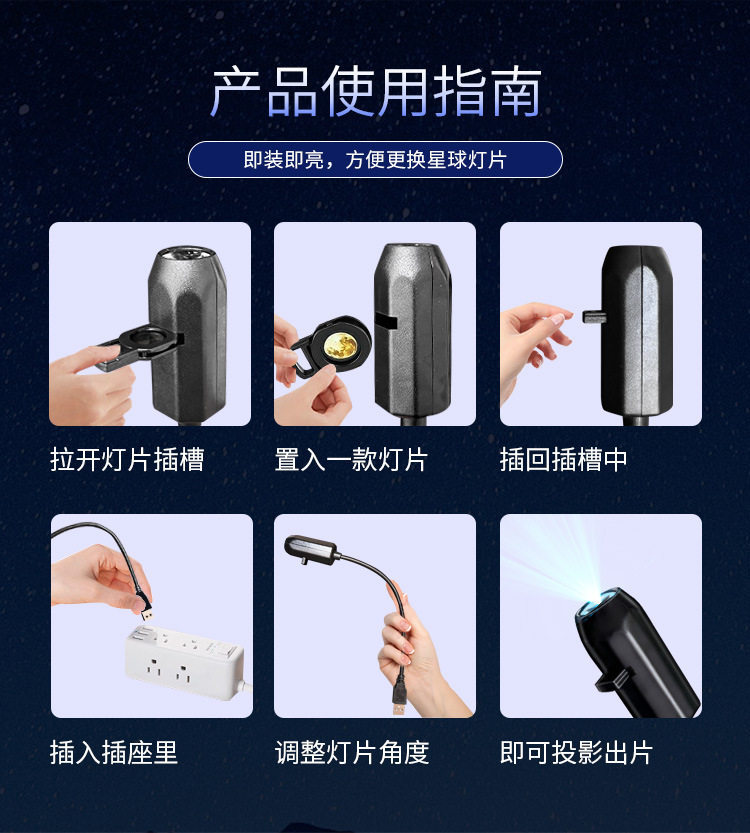 产品使用指南

即装即亮，方便更换星球灯片

拉开灯片插槽

置入一款灯片

插回插槽中

插入插座里

调整灯片角度

即可投影出片