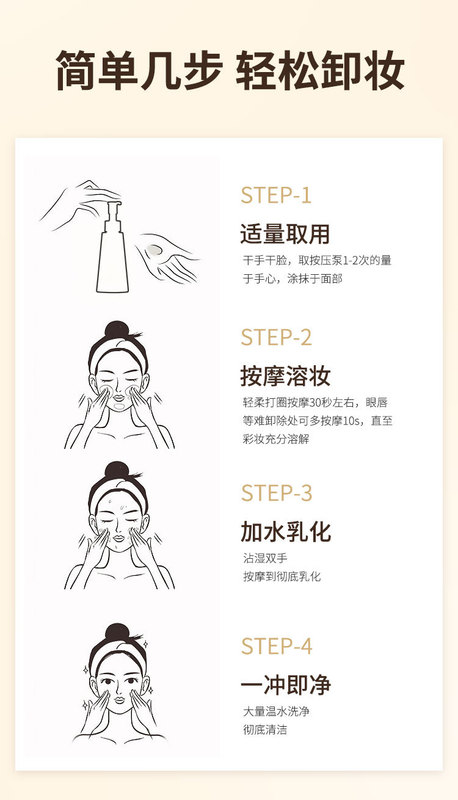 简单几步 轻松卸妆

STEP-1
适量取用
干手干脸，取按压泵1-2次的量于手心，涂抹于面部

STEP-2
按摩溶妆
轻柔打圈按摩30秒左右，眼唇等难卸除处可多按摩10s，直至彩妆充分溶解

STEP-3
加水乳化
沾湿双手
按摩到彻底乳化

STEP-4
一冲即净
大量温水洗净
彻底清洁