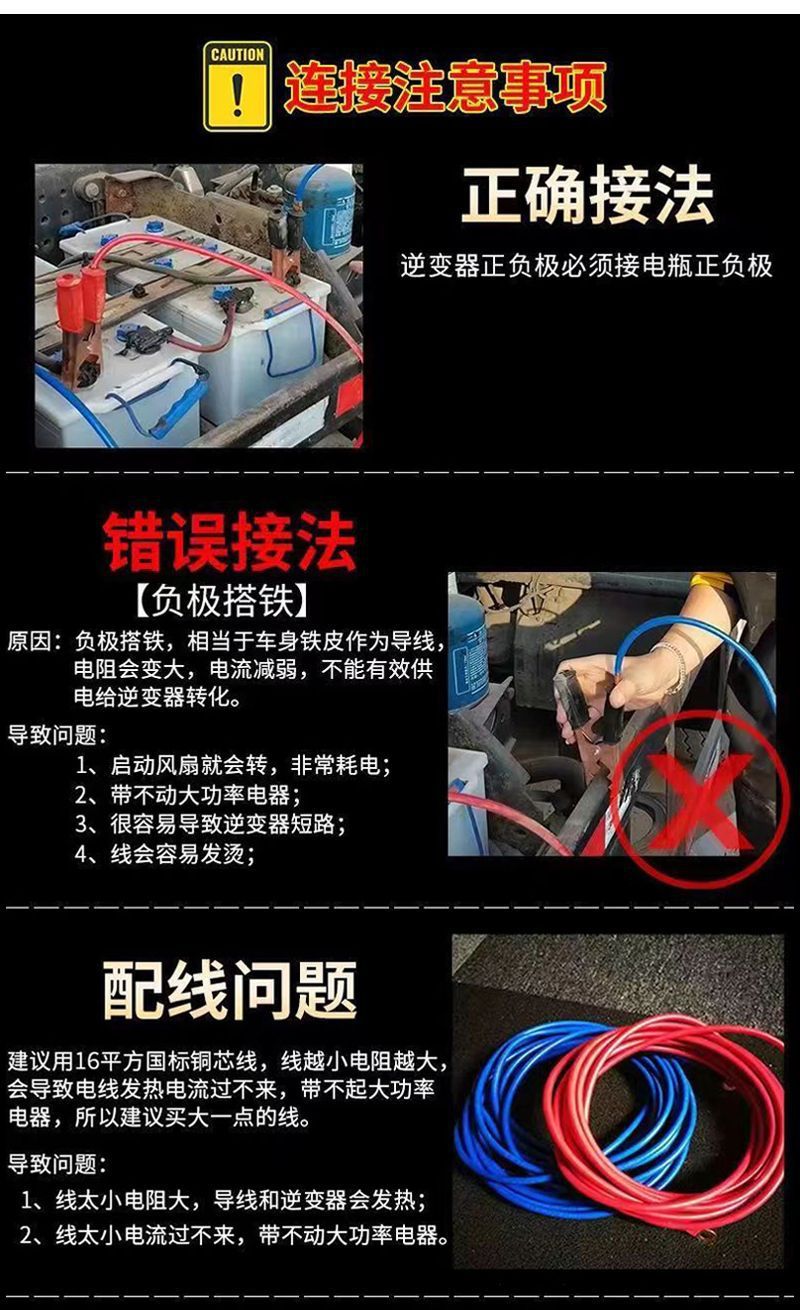 CAUTION

连接注意事项

正确接法

逆变器正负极必须接电瓶正负极

错误接法

【负极搭铁】

原因：负极搭铁，相当于车身铁皮作为导线，电阻会变大，电流减弱，不能有效供电给逆变器转化。

导致问题：
1、启动风扇就会转，非常耗电；
2、带不动大功率电器；
3、很容易导致逆变器短路；
4、线会容易发烫；

配线问题

建议用16平方国标铜芯线，线越小电阻越大，会导致电线发热电流过不来，带不起大功率电器，所以建议买大一点的线。

导致问题：
1、线太小电阻大，导线和逆变器会发热；
2、线太小电流过不来，带不动大功率电器。