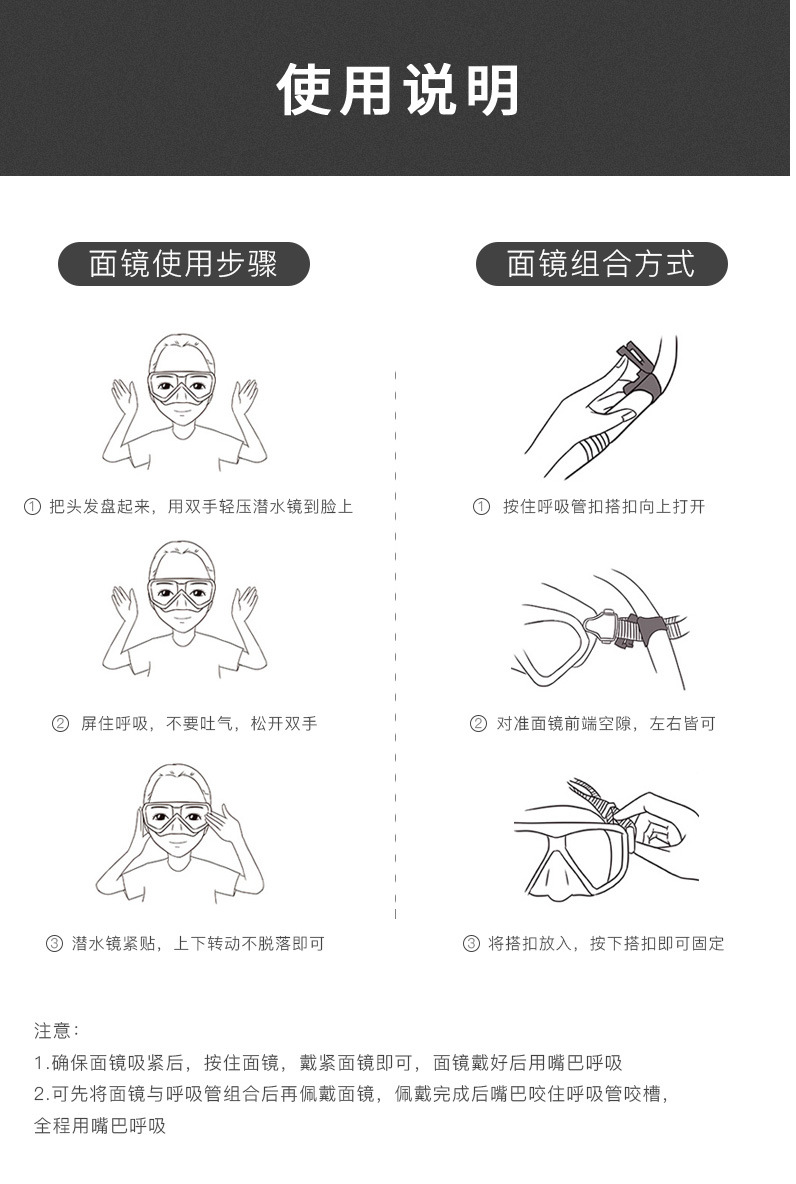 使用说明

面镜使用步骤

① 把头发盘起来，用双手轻压潜水镜到脸上

② 屏住呼吸，不要吐气，松开双手

③ 潜水镜紧贴，上下转动不脱落即可

面镜组合方式

① 按住呼吸管扣搭扣向上打开

② 对准面镜前端空隙，左右皆可

③ 将搭扣放入，按下搭扣即可固定

注意：
1.确保面镜吸紧后，按住面镜，戴紧面镜即可，面镜戴好后用嘴巴呼吸
2.可先将面镜与呼吸管组合后再佩戴面镜，佩戴完成后嘴巴咬住呼吸管咬槽，全程用嘴巴呼吸