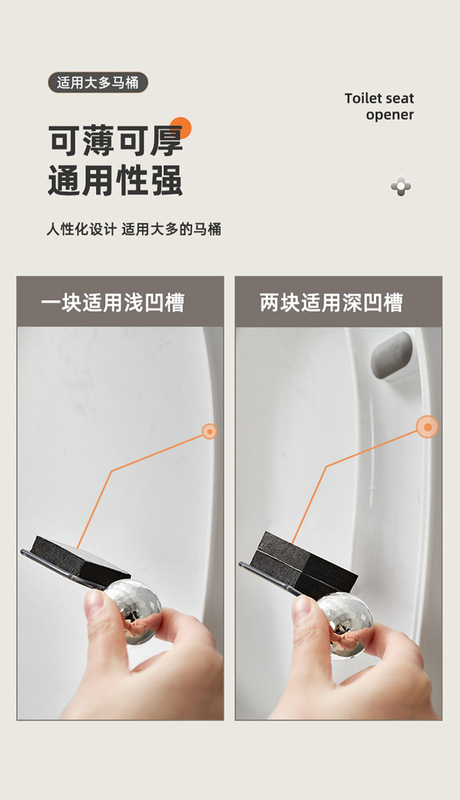 适用大多马桶

Toilet seat opener

可薄可厚
通用性强

人性化设计 适用大多的马桶

一块适用浅凹槽

两块适用深凹槽