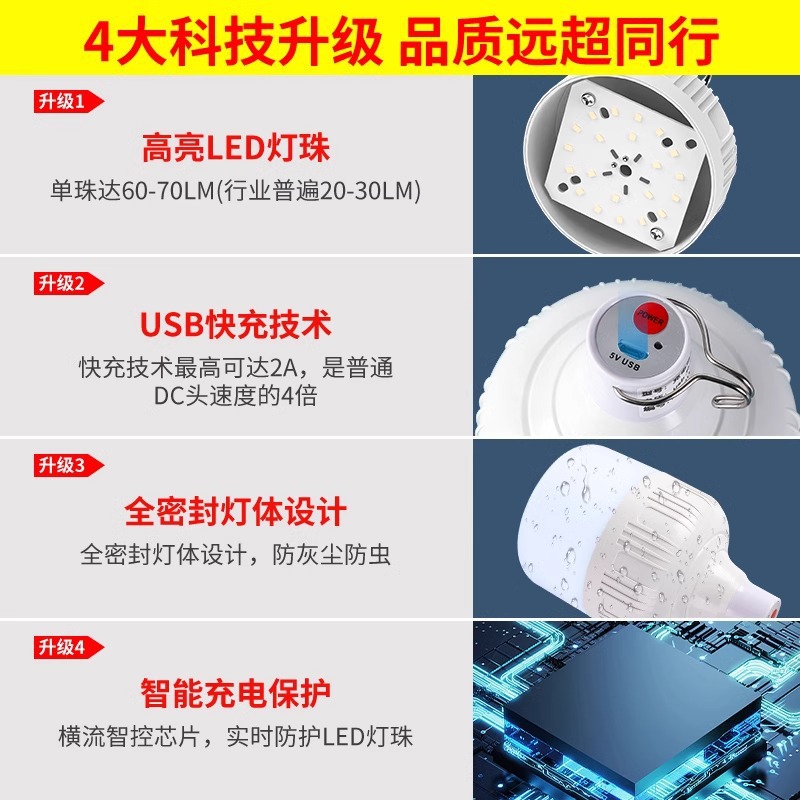 4大科技升级 品质远超同行

升级1

高亮LED灯珠

单珠达60-70LM(行业普遍20-30LM)

升级2

USB快充技术

快充技术最高可达2A，是普通DC头速度的4倍

POWER

5V USB

升级3

全密封灯体设计

全密封灯体设计，防灰尘防虫

升级4

智能充电保护

横流智控芯片，实时防护LED灯珠