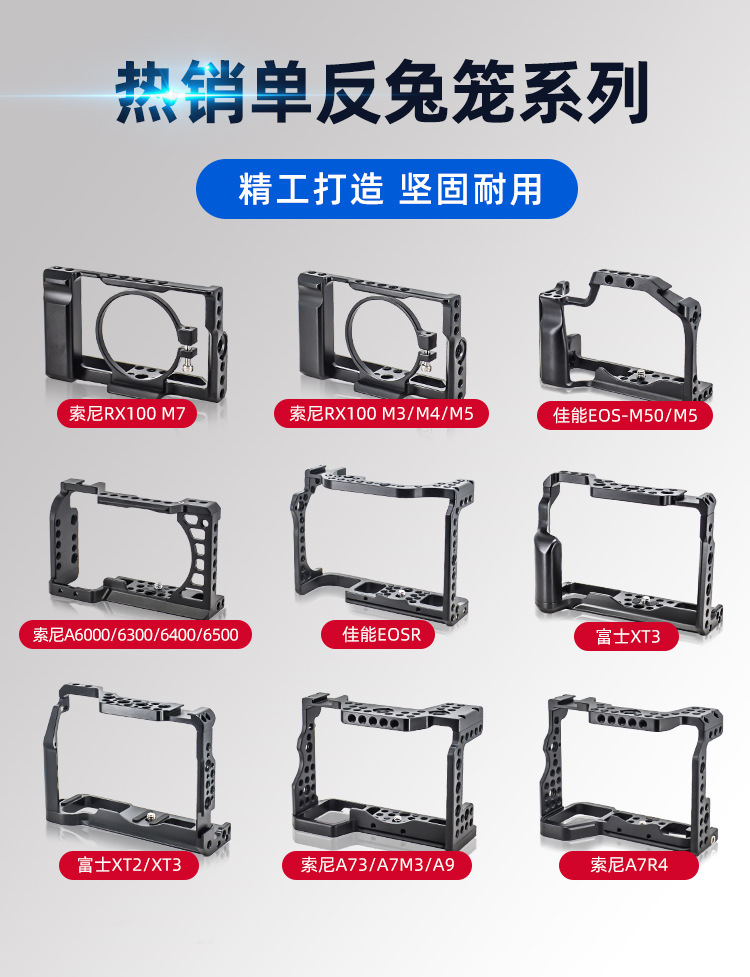 热销单反兔笼系列

精工打造 坚固耐用

索尼RX100 M7

索尼RX100 M3/M4/M5

佳能EOS-M50/M5

索尼A6000/6300/6400/6500

佳能EOSR

富士XT3

富士XT2/XT3

索尼A73/A7M3/A9

索尼A7R4