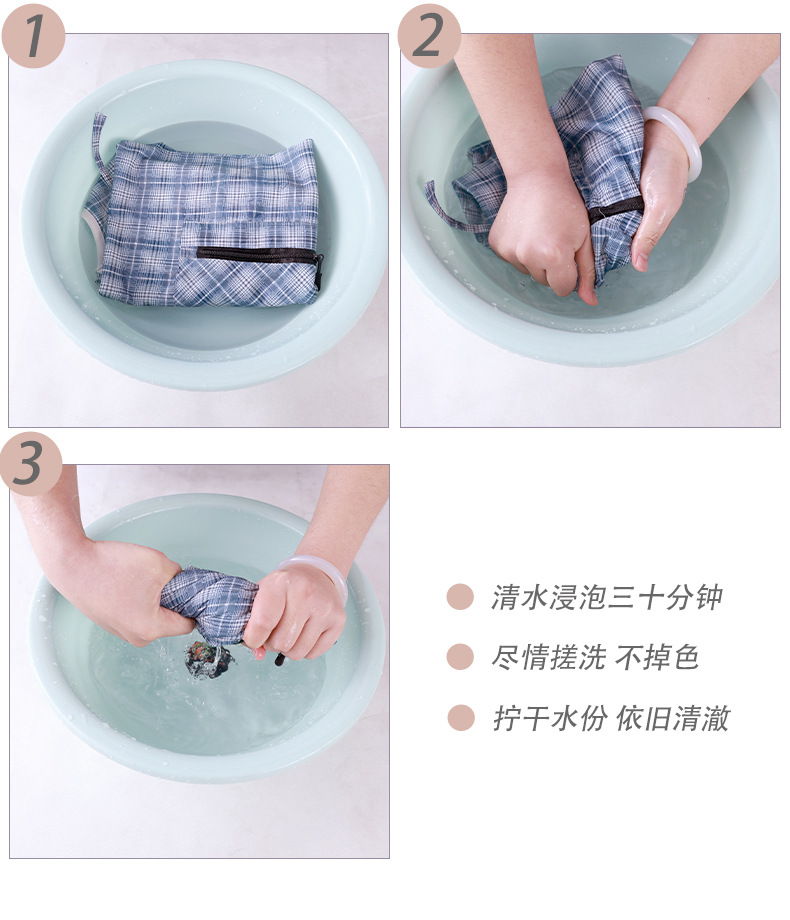 1

2

3

清水浸泡三十分钟

尽情搓洗 不掉色

拧干水份 依旧清澈