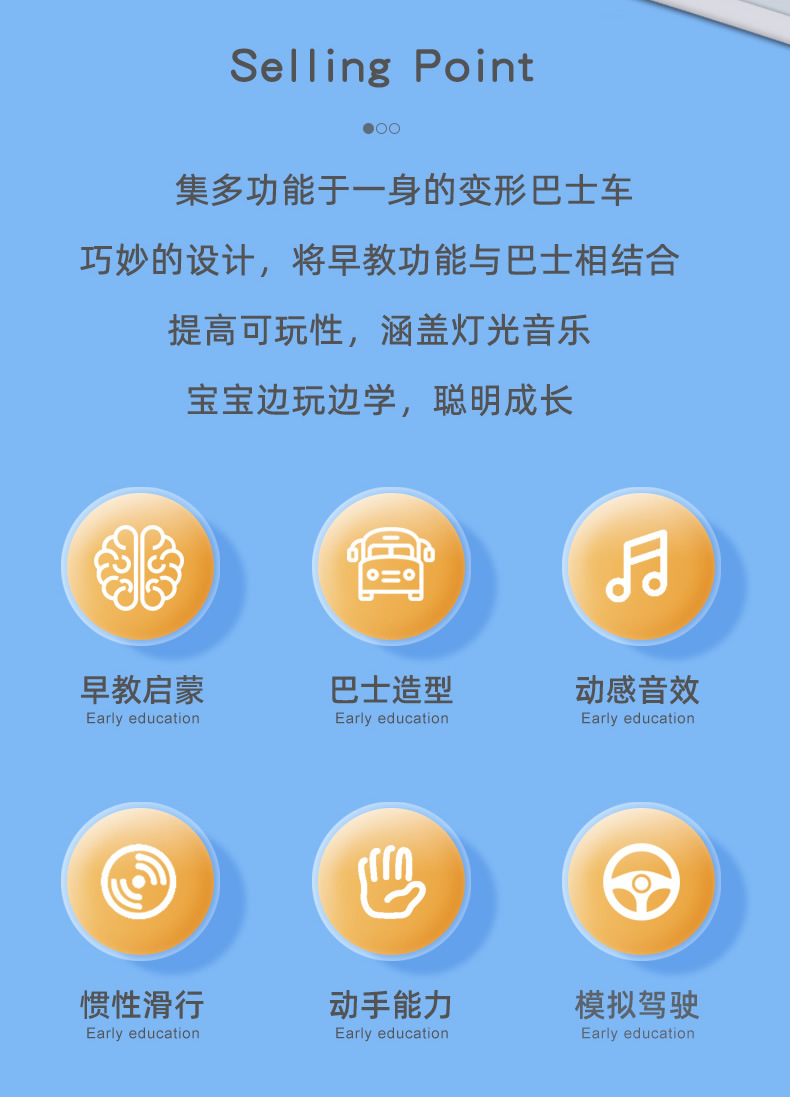 Selling Point

集多功能于一身的变形巴士车

巧妙的设计，将早教功能与巴士相结合

提高可玩性，涵盖灯光音乐

宝宝边玩边学，聪明成长

早教启蒙
Early education

巴士造型
Early education

动感音效
Early education

惯性滑行
Early education

动手能力
Early education

模拟驾驶
Early education