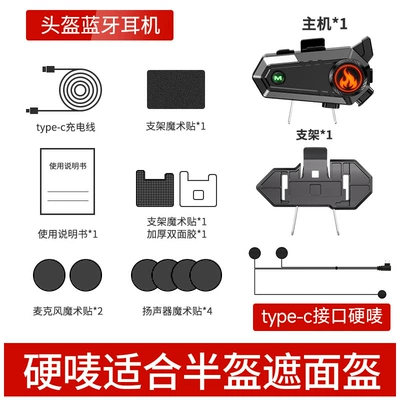 头盔蓝牙耳机

主机*1

M

type-c充电线

支架魔术贴*1

支架*1

使用说明书

使用说明书*1

支架魔术贴*1
加厚双面胶*1

麦克风魔术贴*2

扬声器魔术贴*4

type-c接口硬唛

硬唛适合半盔遮面盔