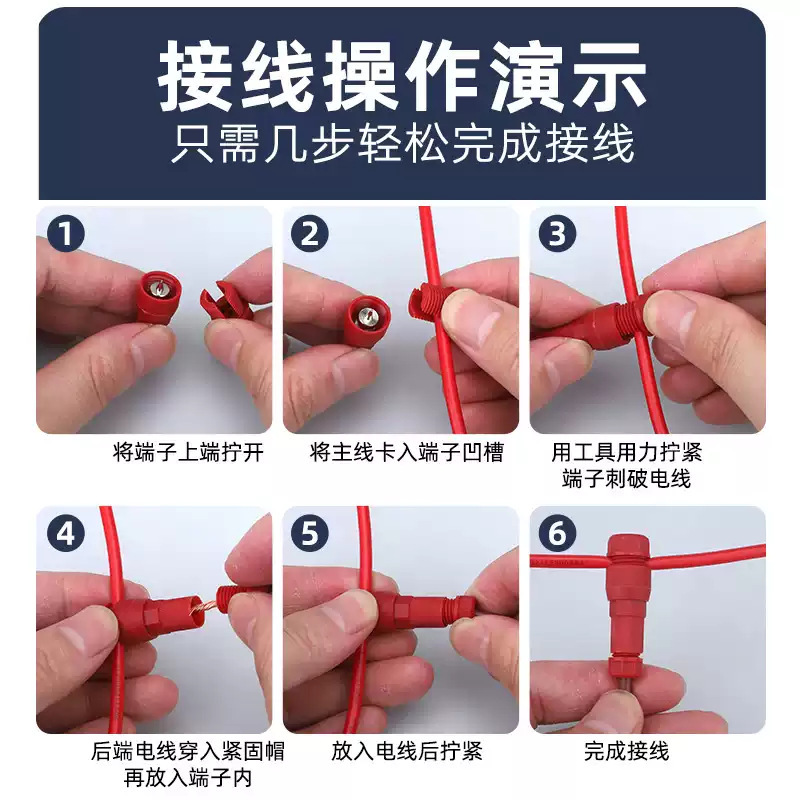 接线操作演示
只需几步轻松完成接线

1
将端子上端拧开

2
将主线卡入端子凹槽

3
用工具用力拧紧
端子刺破电线

4
后端电线穿入紧固帽
再放入端子内

5
放入电线后拧紧

6
完成接线