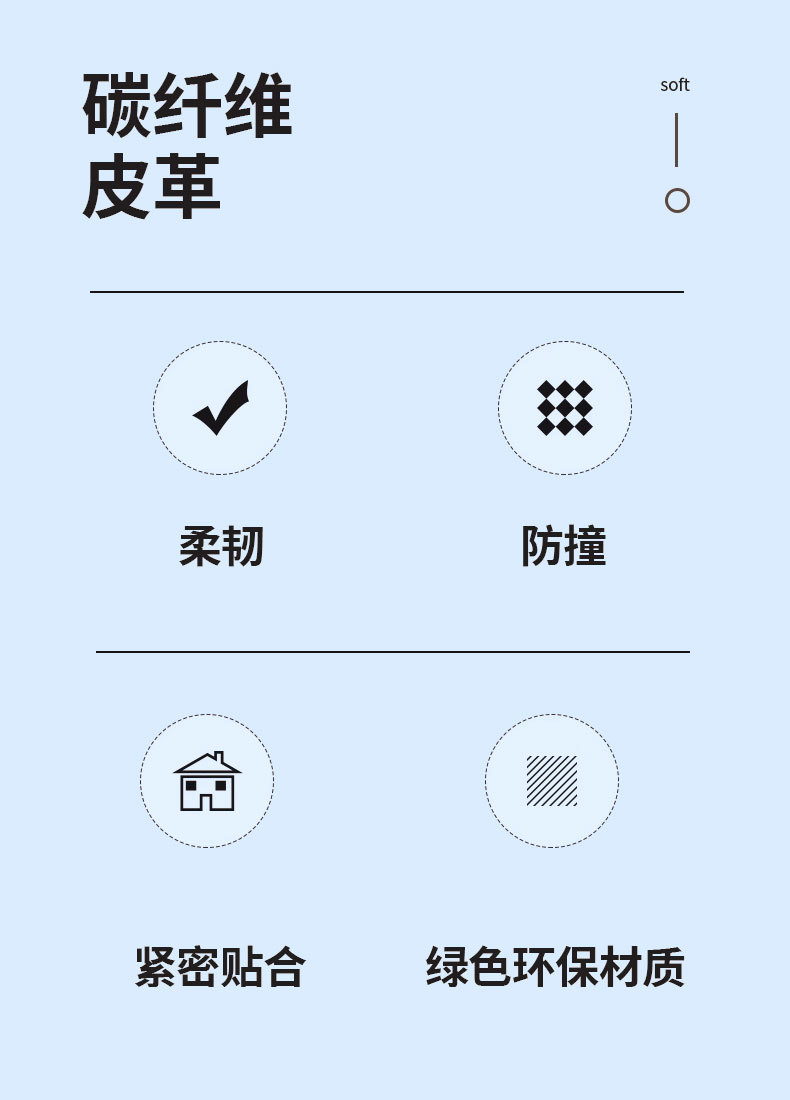 碳纤维
皮革

soft

柔韧

防撞

紧密贴合

绿色环保材质